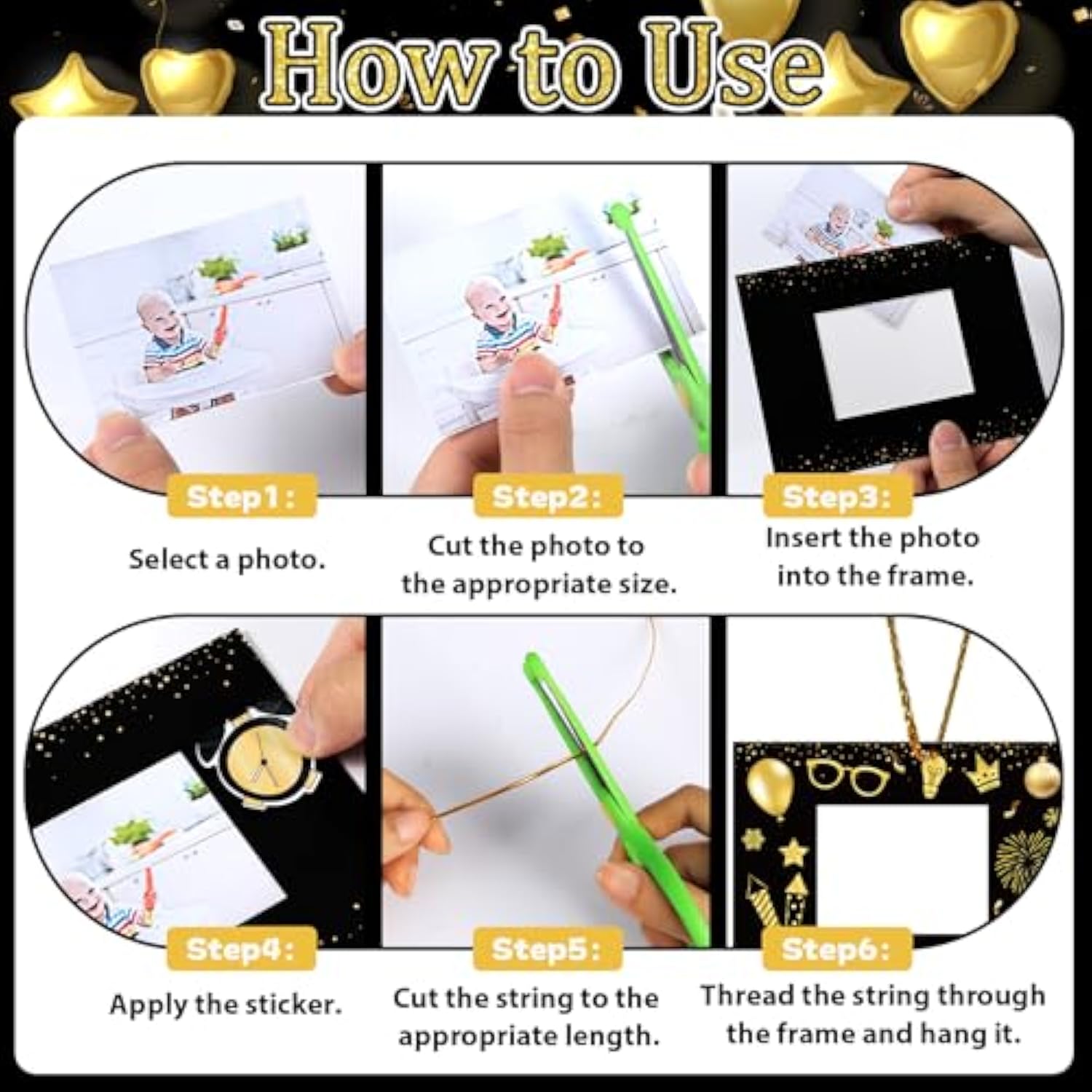 How to Use

Step1:
Select a photo.

Step2:
Cut the photo to the appropriate size.

Step3:
Insert the photo into the frame.

Step4:
Apply the sticker.

Step5:
Cut the string to the appropriate length.

Step6:
Thread the string through the frame and hang it.