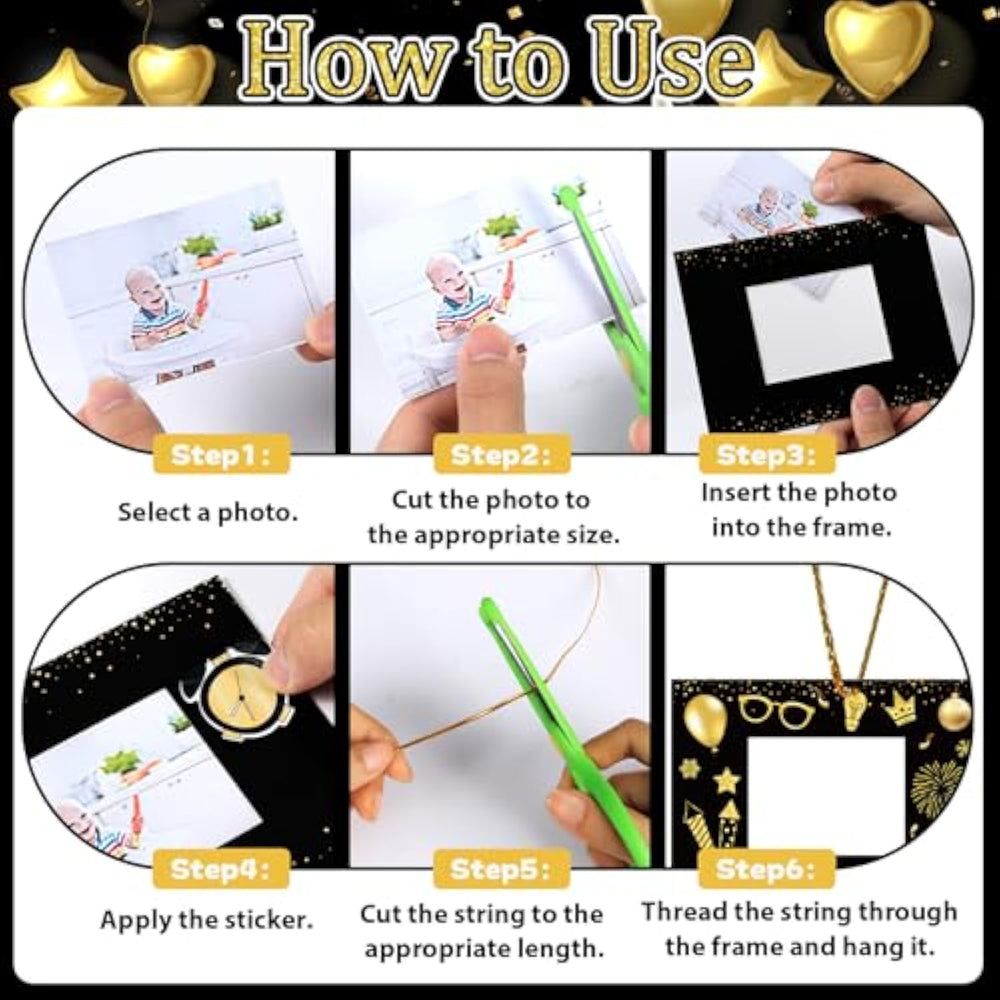 How to Use

Step1:
Select a photo.

Step2:
Cut the photo to the appropriate size.

Step3:
Insert the photo into the frame.

Step4:
Apply the sticker.

Step5:
Cut the string to the appropriate length.

Step6:
Thread the string through the frame and hang it.