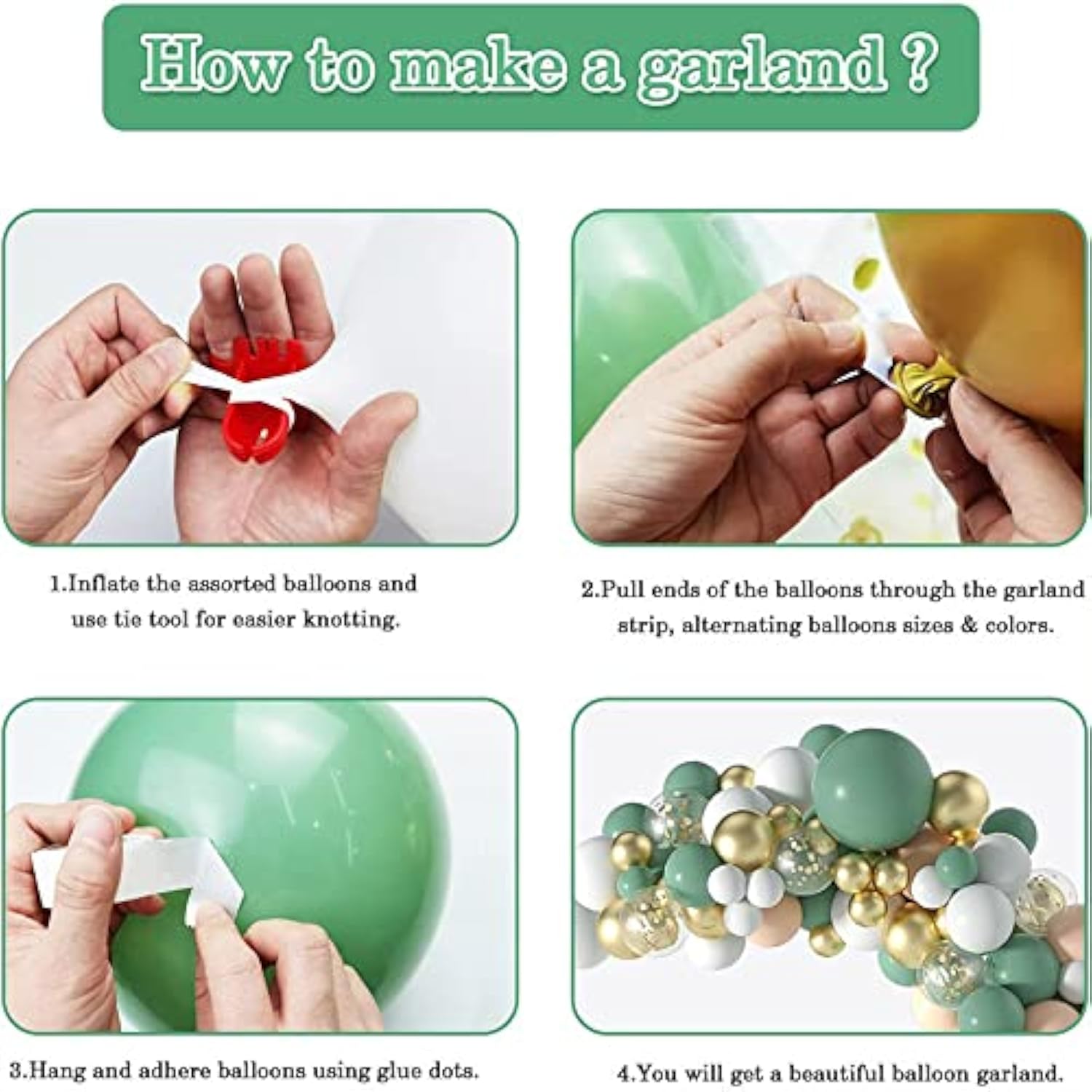 How to make a garland ?

1.Inflate the assorted balloons and use tie tool for easier knotting.

2.Pull ends of the balloons through the garland strip, alternating balloons sizes & colors.

3.Hang and adhere balloons using glue dots.

4.You will get a beautiful balloon garland.