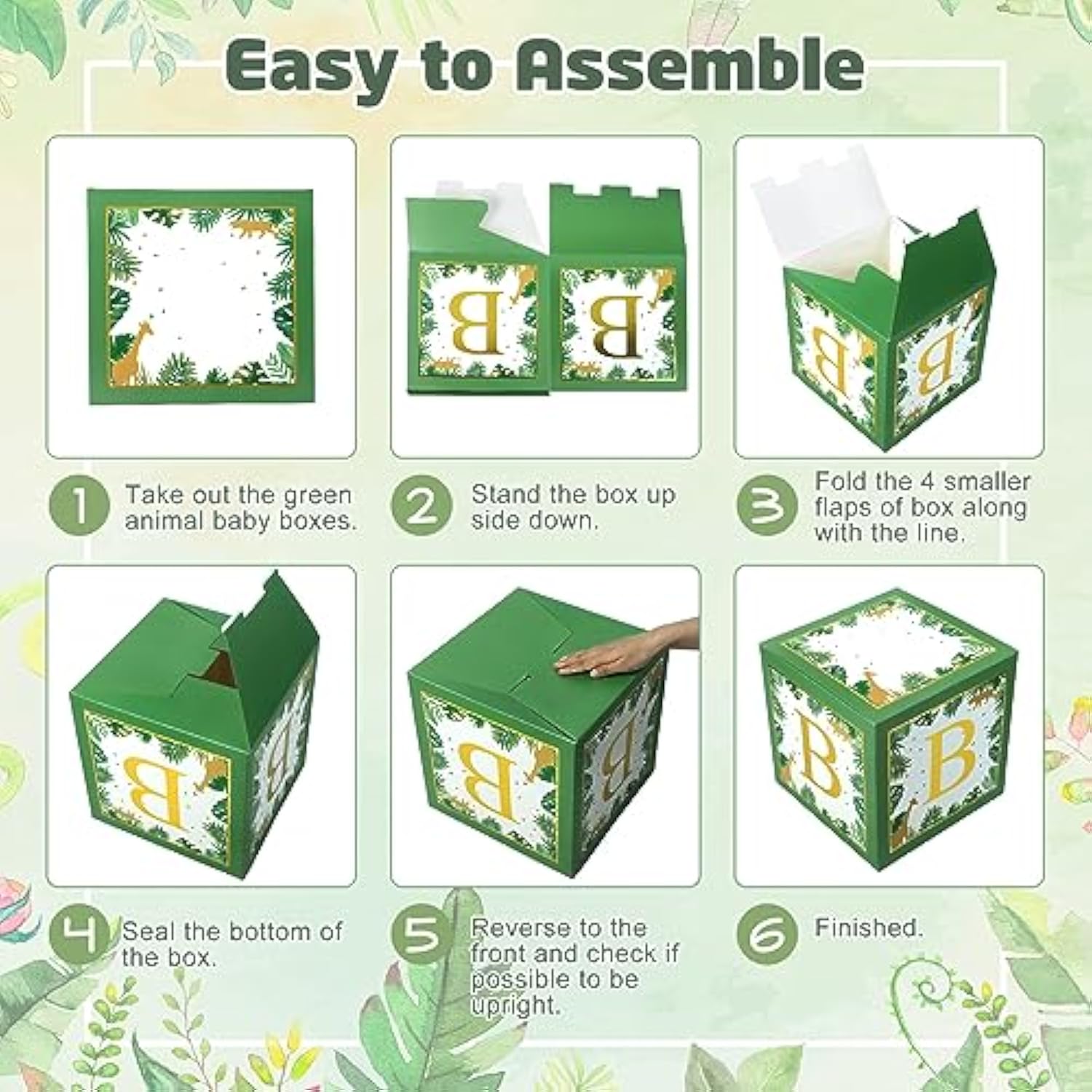 Easy to Assemble

B B

B B

1 Take out the green animal baby boxes.

2 Stand the box up side down.

3 Fold the 4 smaller flaps of box along with the line.

B B

B B

B B

4 Seal the bottom of the box.

5 Reverse to the front and check if possible to be upright.

6 Finished.