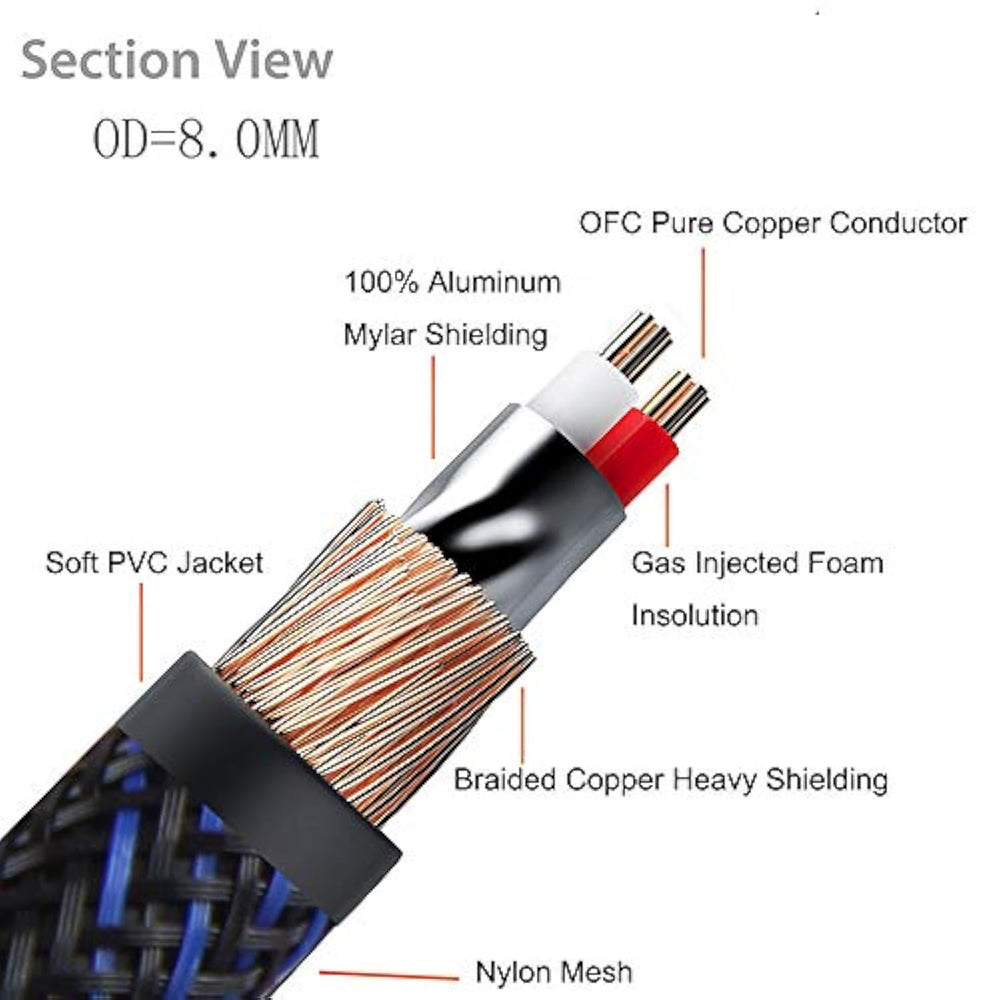 Section View
OD=8.0MM

OFC Pure Copper Conductor

100% Aluminum
Mylar Shielding

Soft PVC Jacket

Gas Injected Foam
Insolution

Braided Copper Heavy Shielding

Nylon Mesh