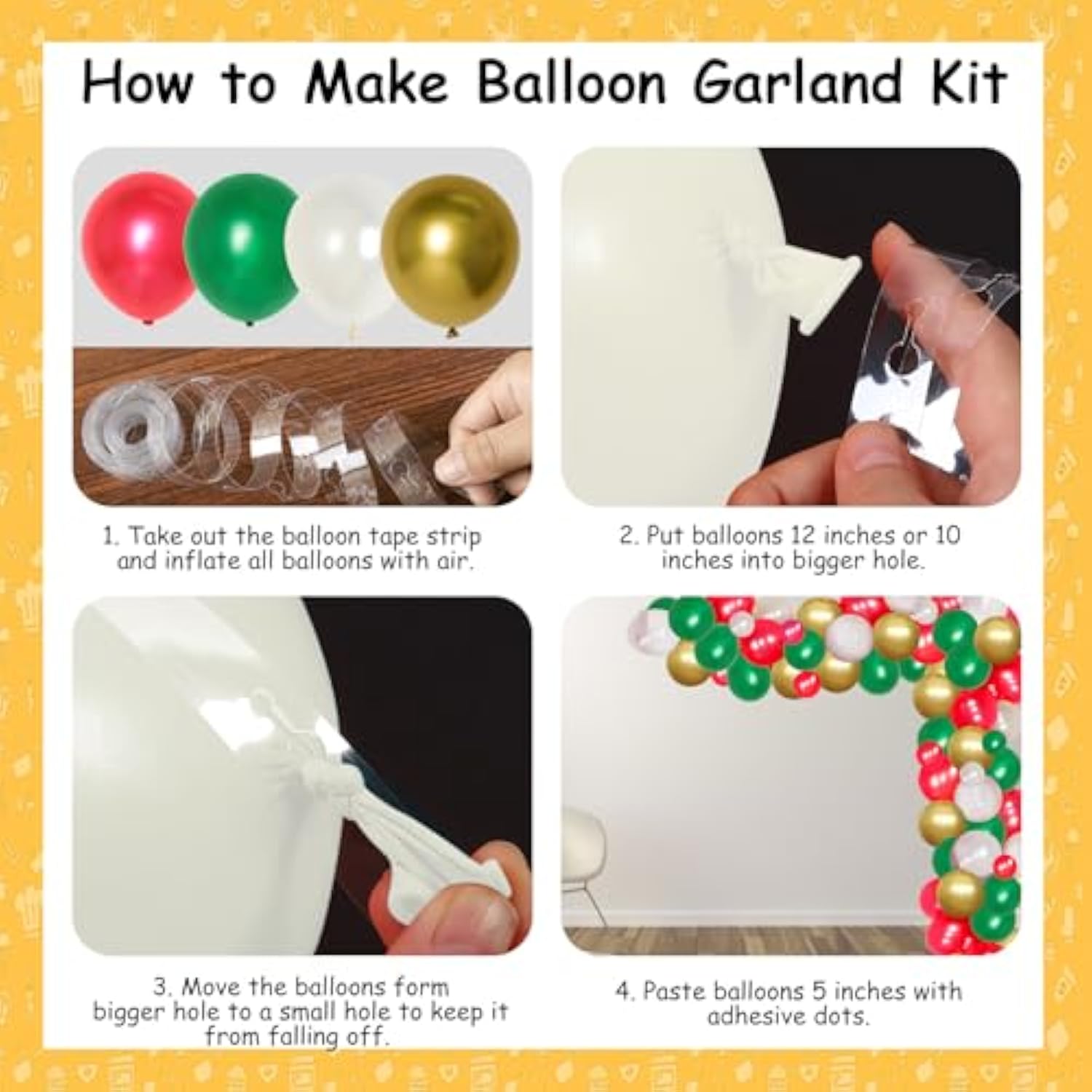 How to Make Balloon Garland Kit

1. Take out the balloon tape strip and inflate all balloons with air.

2. Put balloons 12 inches or 10 inches into bigger hole.

3. Move the balloons form bigger hole to a small hole to keep it from falling off.

4. Paste balloons 5 inches with adhesive dots.