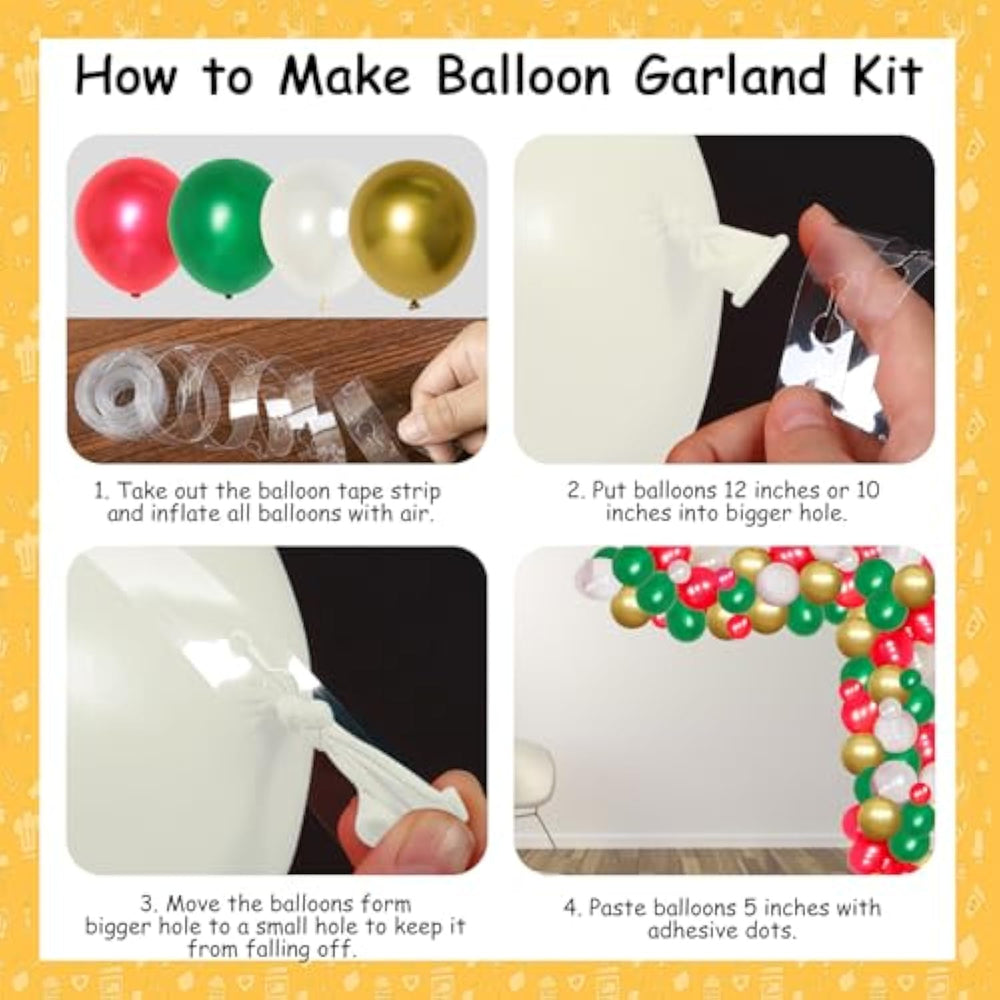 How to Make Balloon Garland Kit

1. Take out the balloon tape strip and inflate all balloons with air.

2. Put balloons 12 inches or 10 inches into bigger hole.

3. Move the balloons form bigger hole to a small hole to keep it from falling off.

4. Paste balloons 5 inches with adhesive dots.