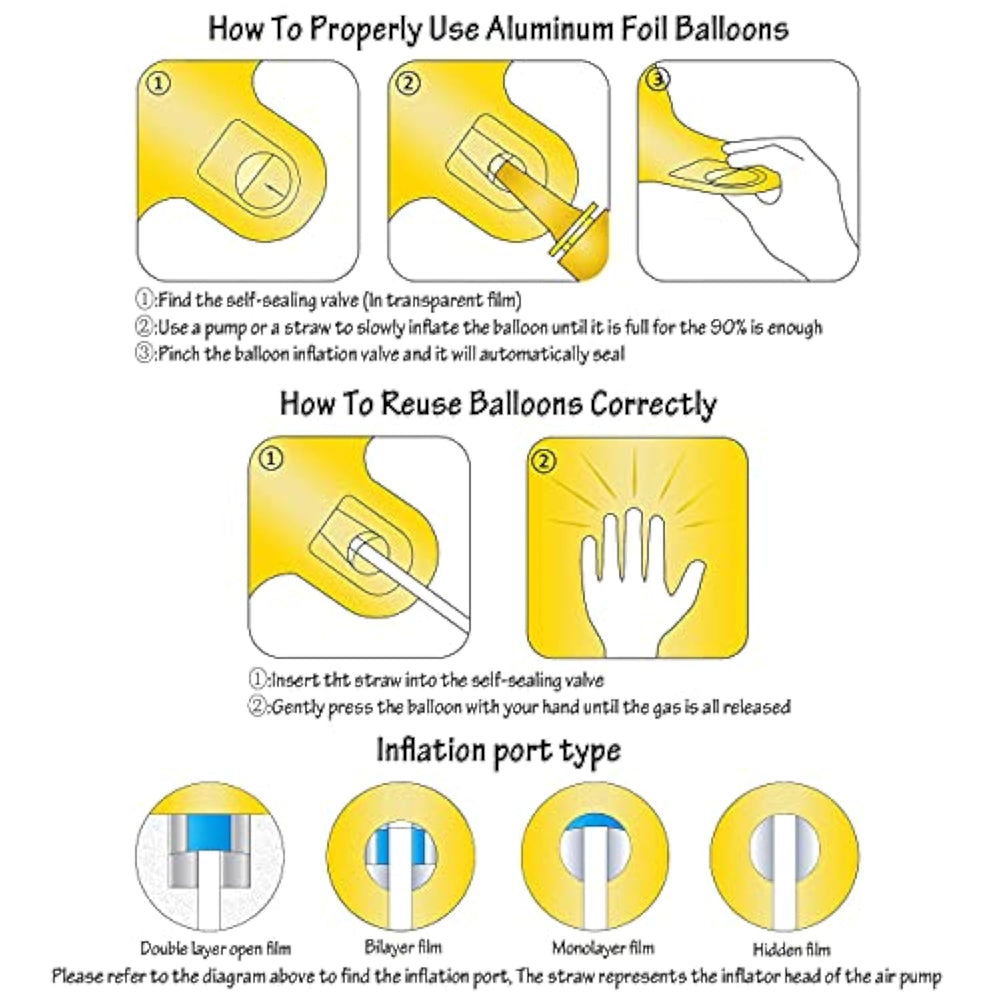 How To Properly Use Aluminum Foil Balloons

①

②

③

①:Find the self-sealing valve (In transparent film)
②:Use a pump or a straw to slowly inflate the balloon until it is full for the 90% is enough
③:Pinch the balloon inflation valve and it will automatically seal

How To Reuse Balloons Correctly

①

②

①:Insert tht straw into the self-sealing valve
②:Gently press the balloon with your hand until the gas is all released

Inflation port type

Double layer open film

Bilayer film

Monolayer film

Hidden film

Please refer to the diagram above to find the inflation port, The straw represents the inflator head of the air pump