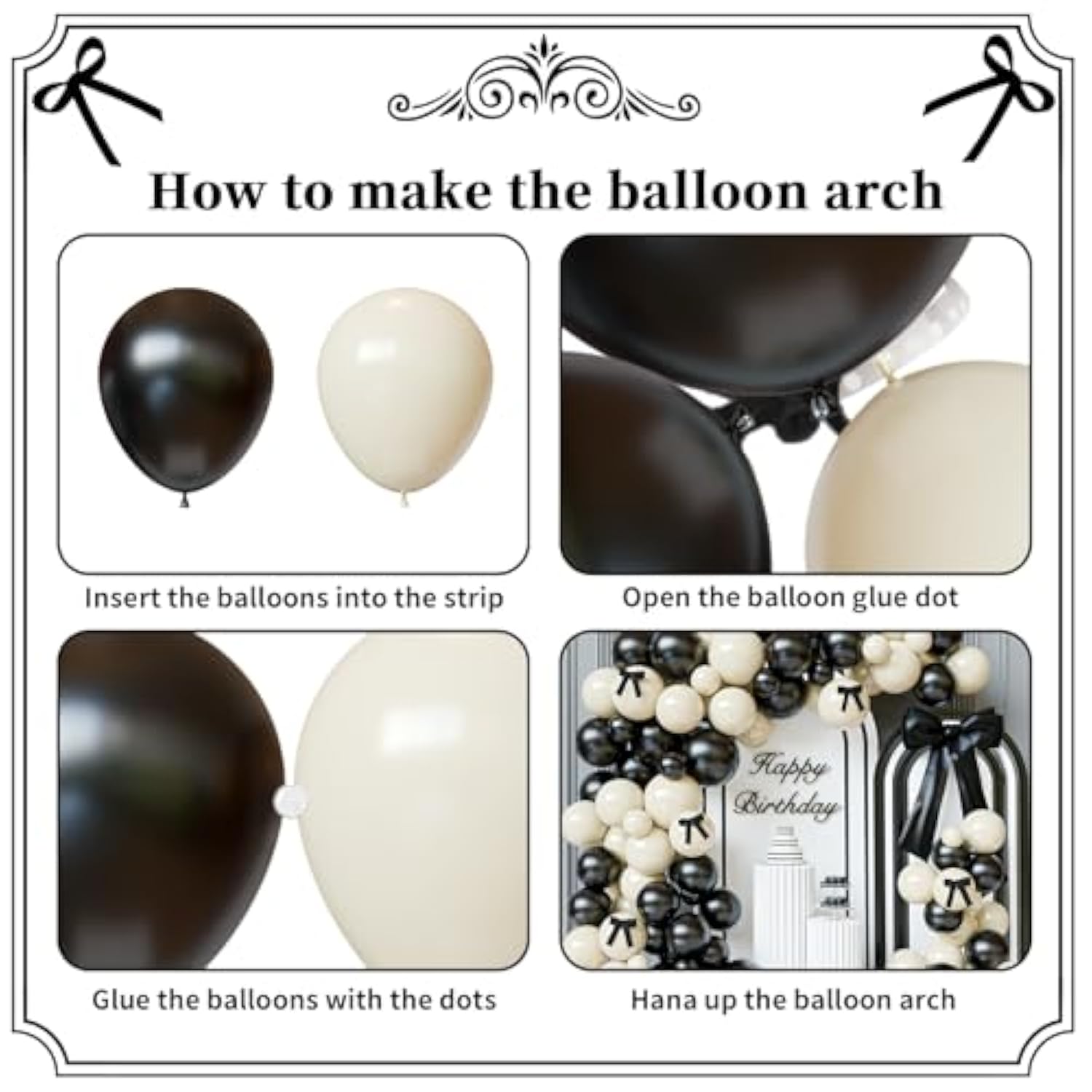 How to make the balloon arch

Insert the balloons into the strip

Open the balloon glue dot

Glue the balloons with the dots

Happy Birthday

Hana up the balloon arch