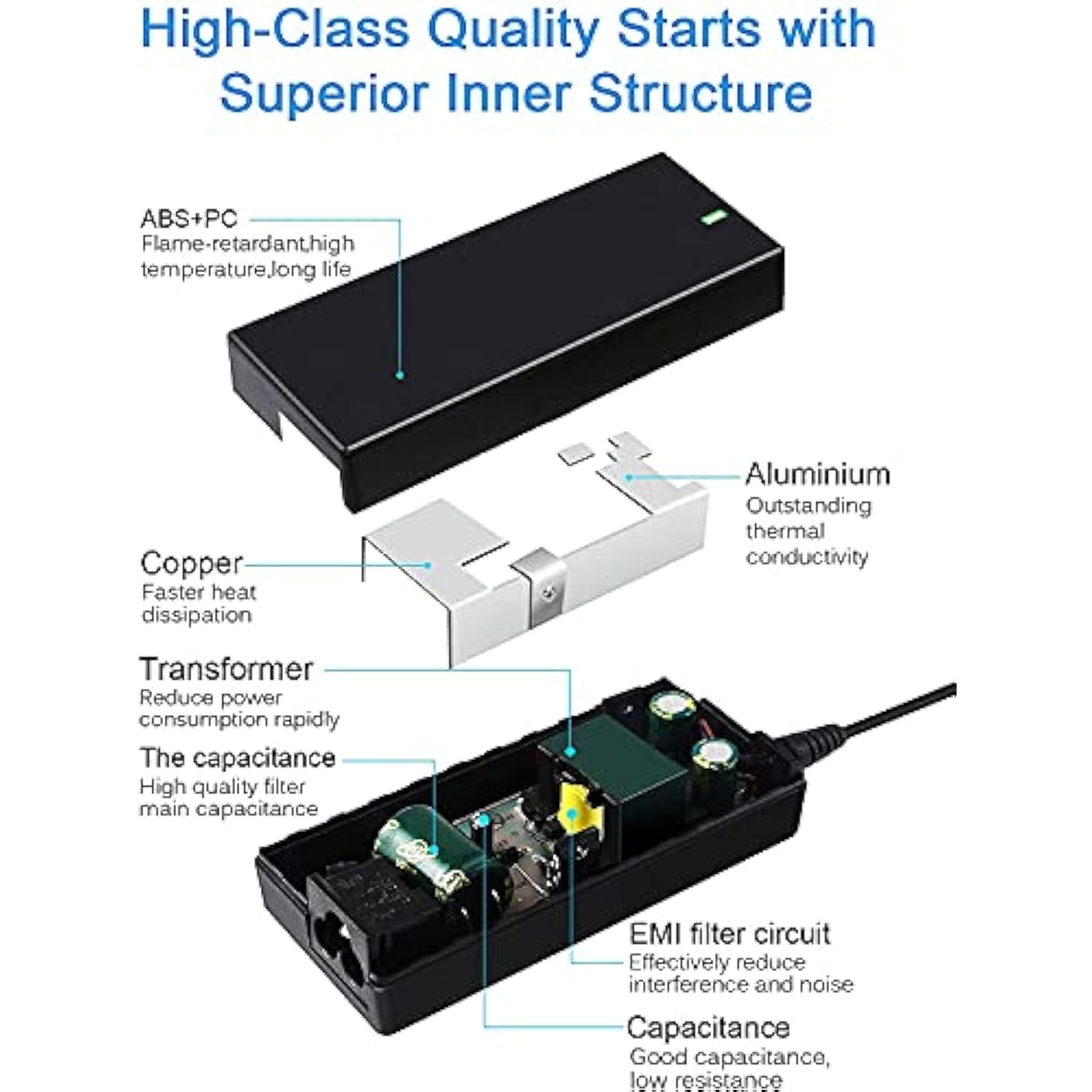 High-Class Quality Starts with Superior Inner Structure

ABS+PC
Flame-retardant,high temperature,long life

Aluminium
Outstanding thermal conductivity

Copper
Faster heat dissipation

Transformer
Reduce power consumption rapidly

The capacitance
High quality filter main capacitance

EMI filter circuit
Effectively reduce interference and noise

Capacitance
Good capacitance, low resistance