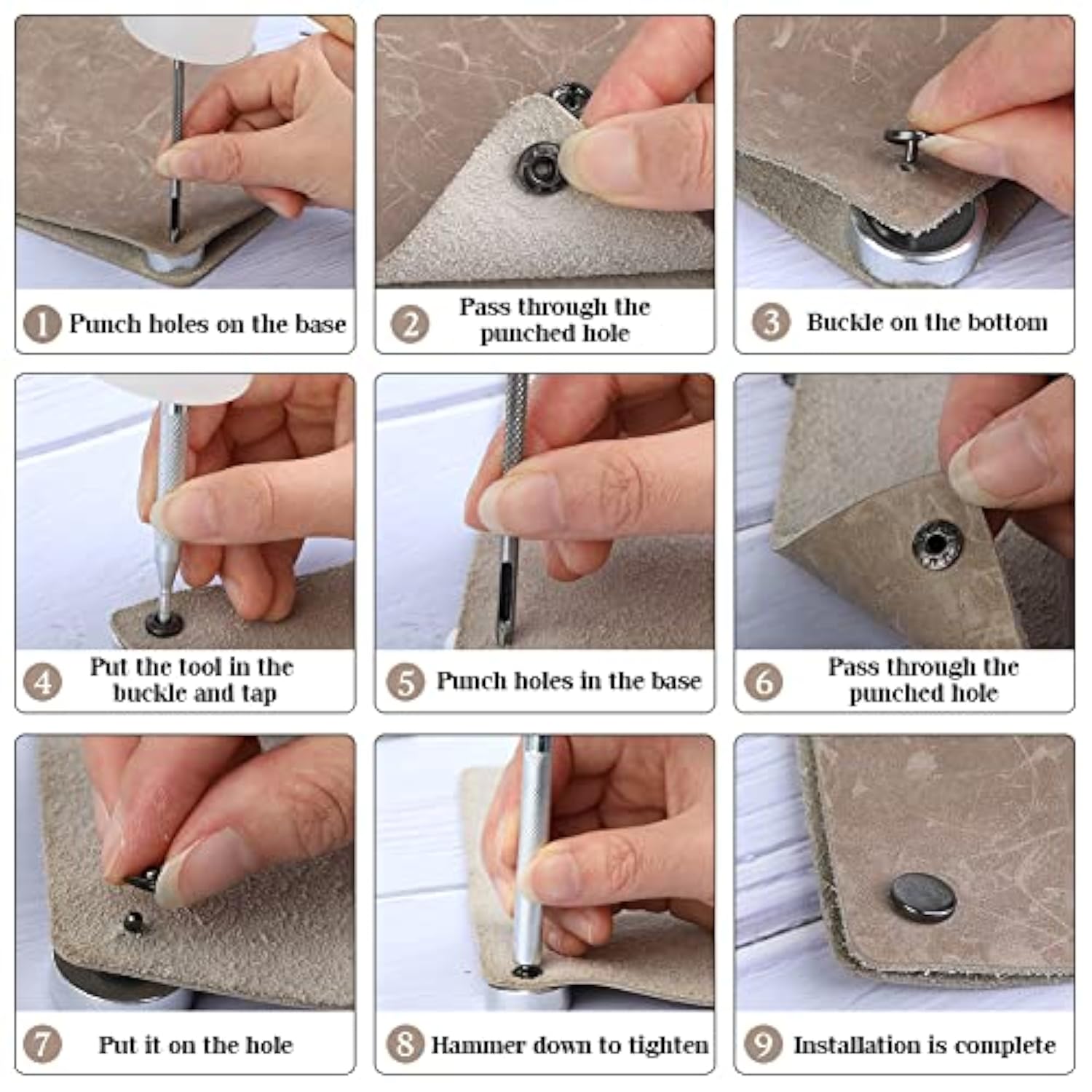 1 Punch holes on the base

2 Pass through the punched hole

3 Buckle on the bottom

4 Put the tool in the buckle and tap

5 Punch holes in the base

6 Pass through the punched hole

7 Put it on the hole

8 Hammer down to tighten

9 Installation is complete