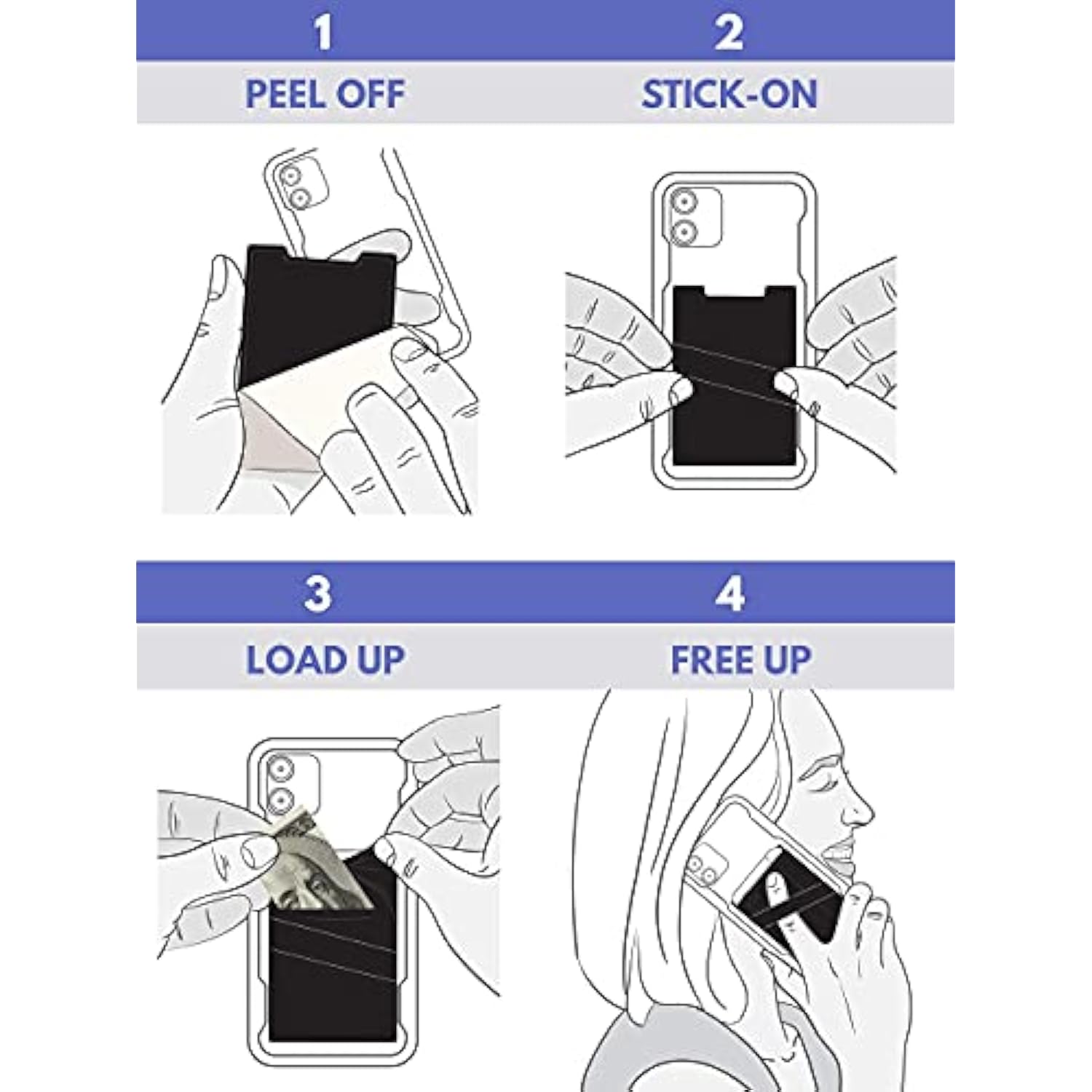 1
PEEL OFF

2
STICK-ON

3
LOAD UP

4
FREE UP