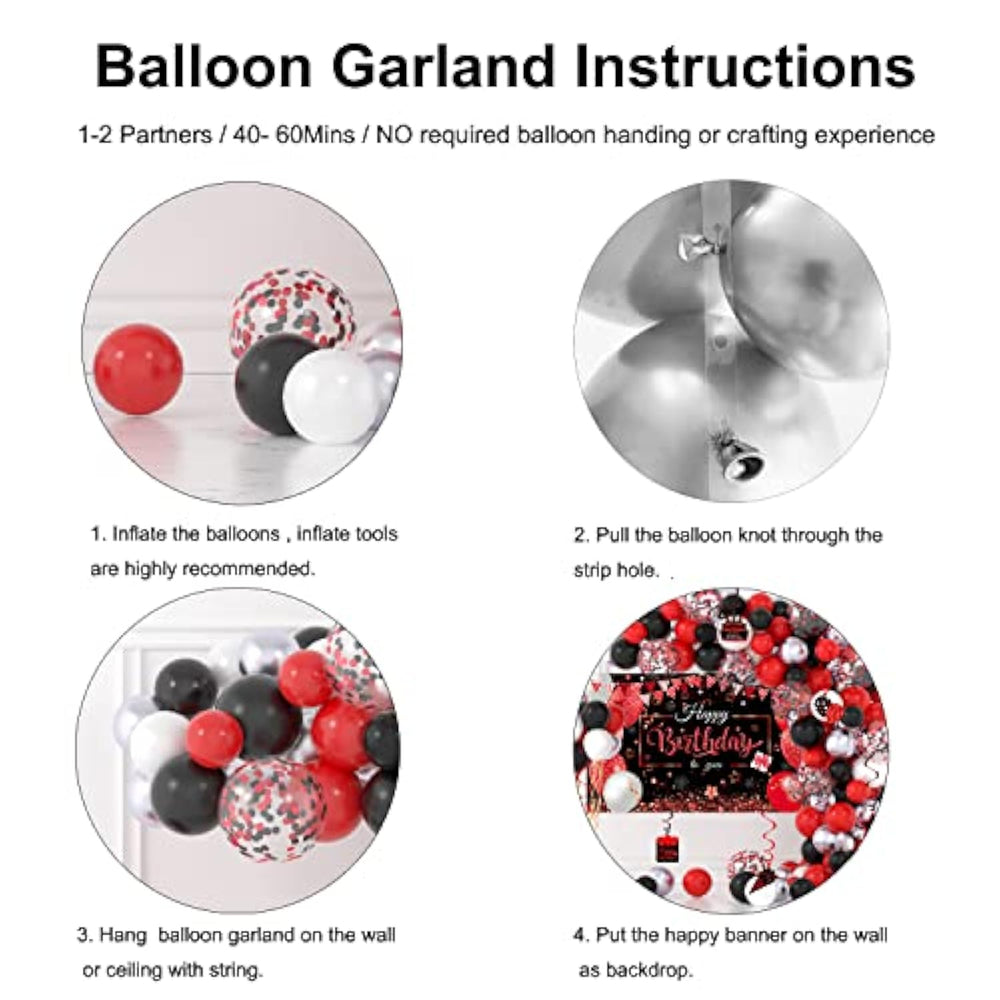 Balloon Garland Instructions

1-2 Partners / 40- 60Mins / NO required balloon handing or crafting experience

1. Inflate the balloons , inflate tools are highly recommended.

2. Pull the balloon knot through the strip hole. .

Happy Birthday to you

3. Hang balloon garland on the wall or ceiling with string.

4. Put the happy banner on the wall as backdrop.