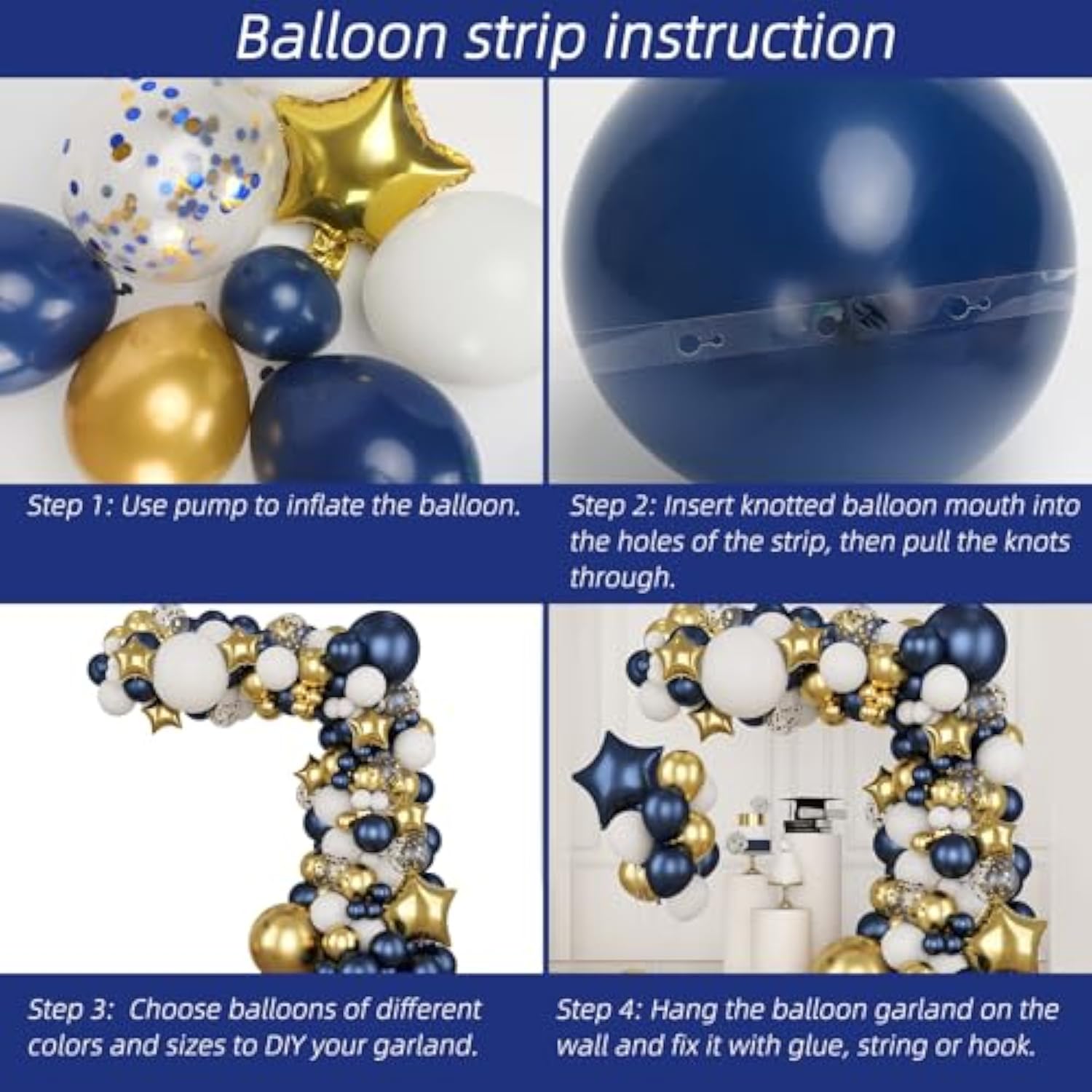 Balloon strip instruction

Step 1: Use pump to inflate the balloon.

Step 2: Insert knotted balloon mouth into the holes of the strip, then pull the knots through.

Step 3: Choose balloons of different colors and sizes to DIY your garland.

Step 4: Hang the balloon garland on the wall and fix it with glue, string or hook.