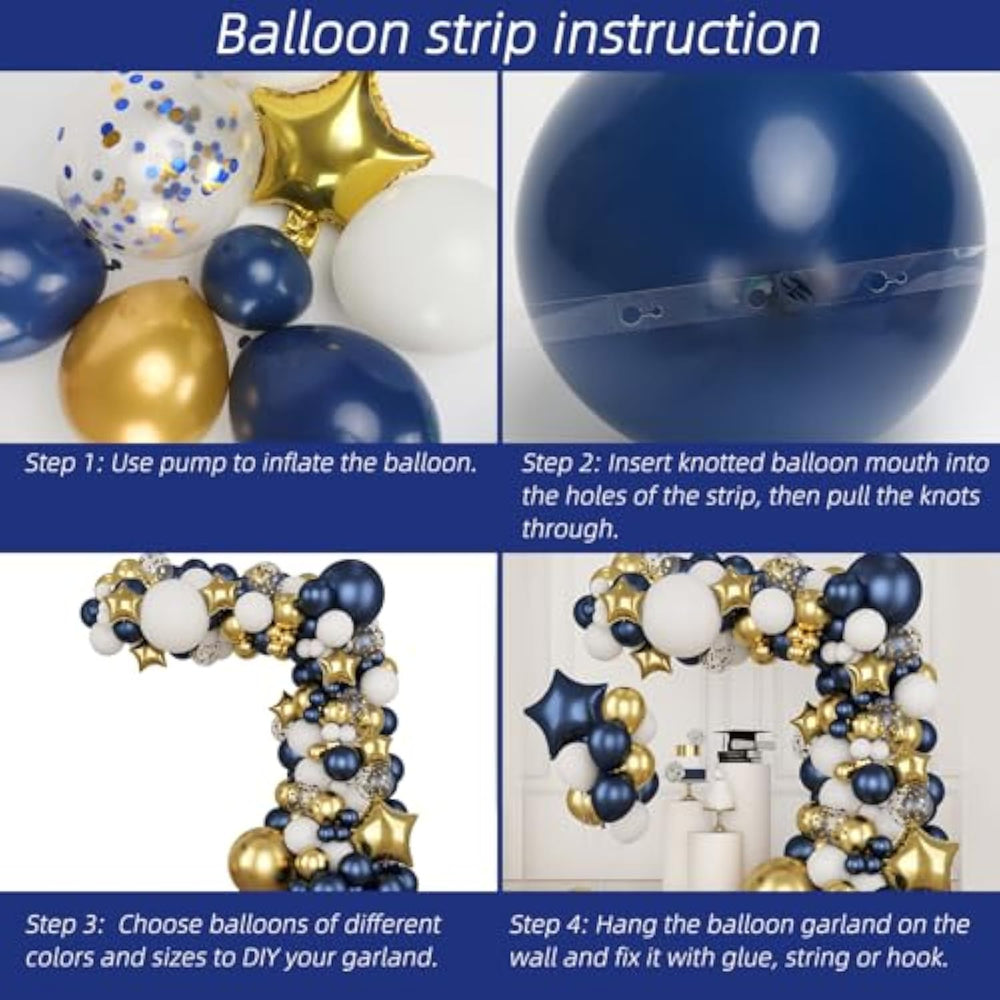 Balloon strip instruction

Step 1: Use pump to inflate the balloon.

Step 2: Insert knotted balloon mouth into the holes of the strip, then pull the knots through.

Step 3: Choose balloons of different colors and sizes to DIY your garland.

Step 4: Hang the balloon garland on the wall and fix it with glue, string or hook.