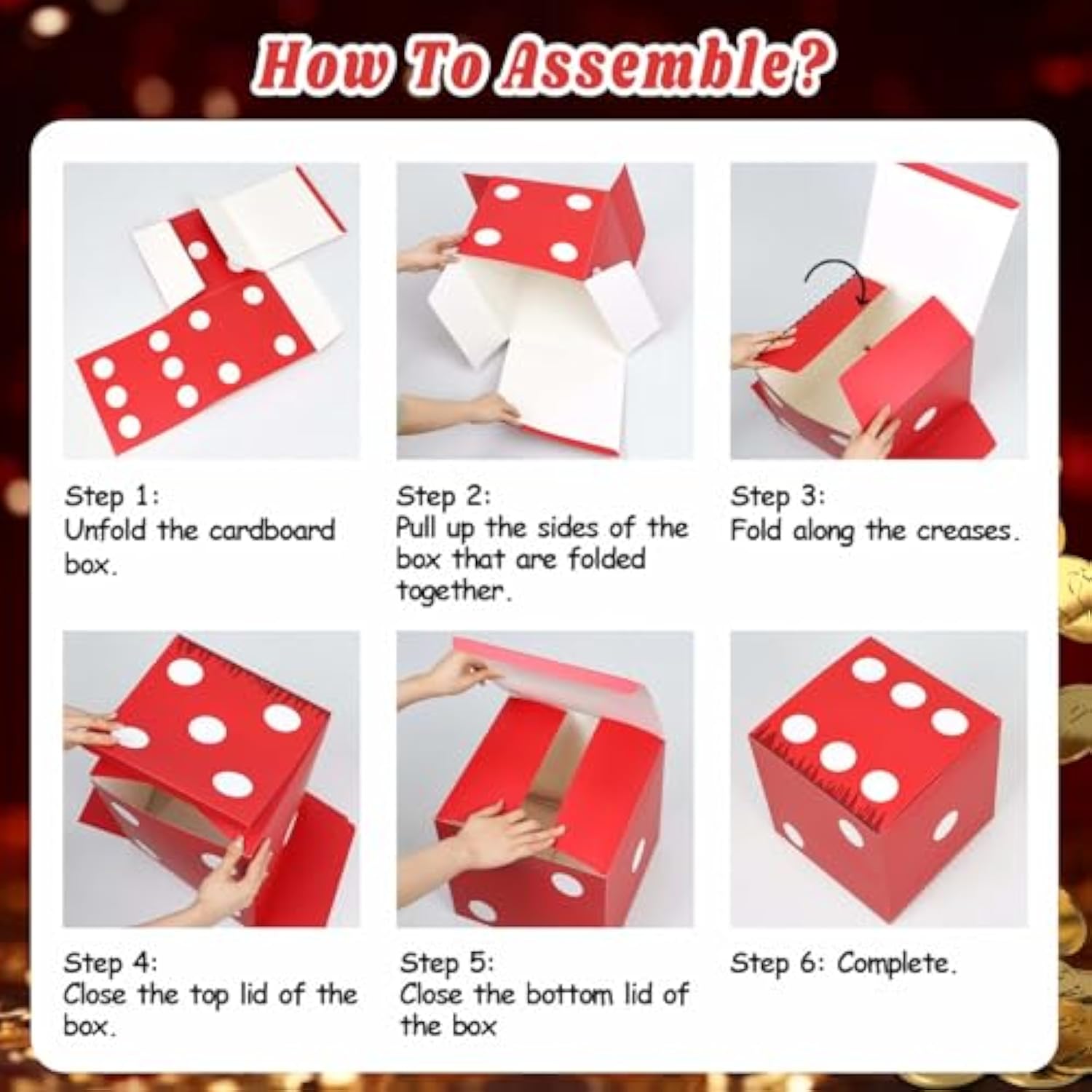 How To Assemble?

Step 1:
Unfold the cardboard box.

Step 2:
Pull up the sides of the box that are folded together.

Step 3:
Fold along the creases.

Step 4:
Close the top lid of the box.

Step 5:
Close the bottom lid of the box

Step 6: Complete.