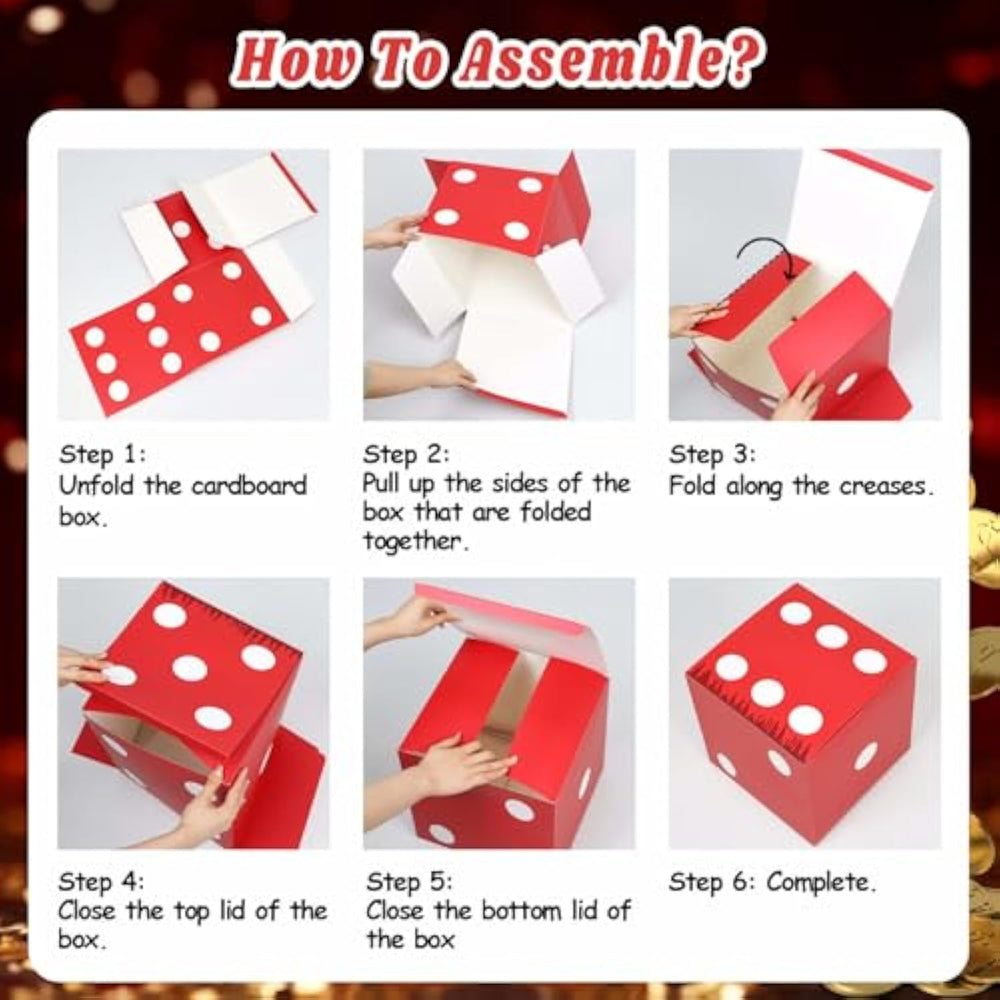 How To Assemble?

Step 1:
Unfold the cardboard box.

Step 2:
Pull up the sides of the box that are folded together.

Step 3:
Fold along the creases.

Step 4:
Close the top lid of the box.

Step 5:
Close the bottom lid of the box

Step 6: Complete.