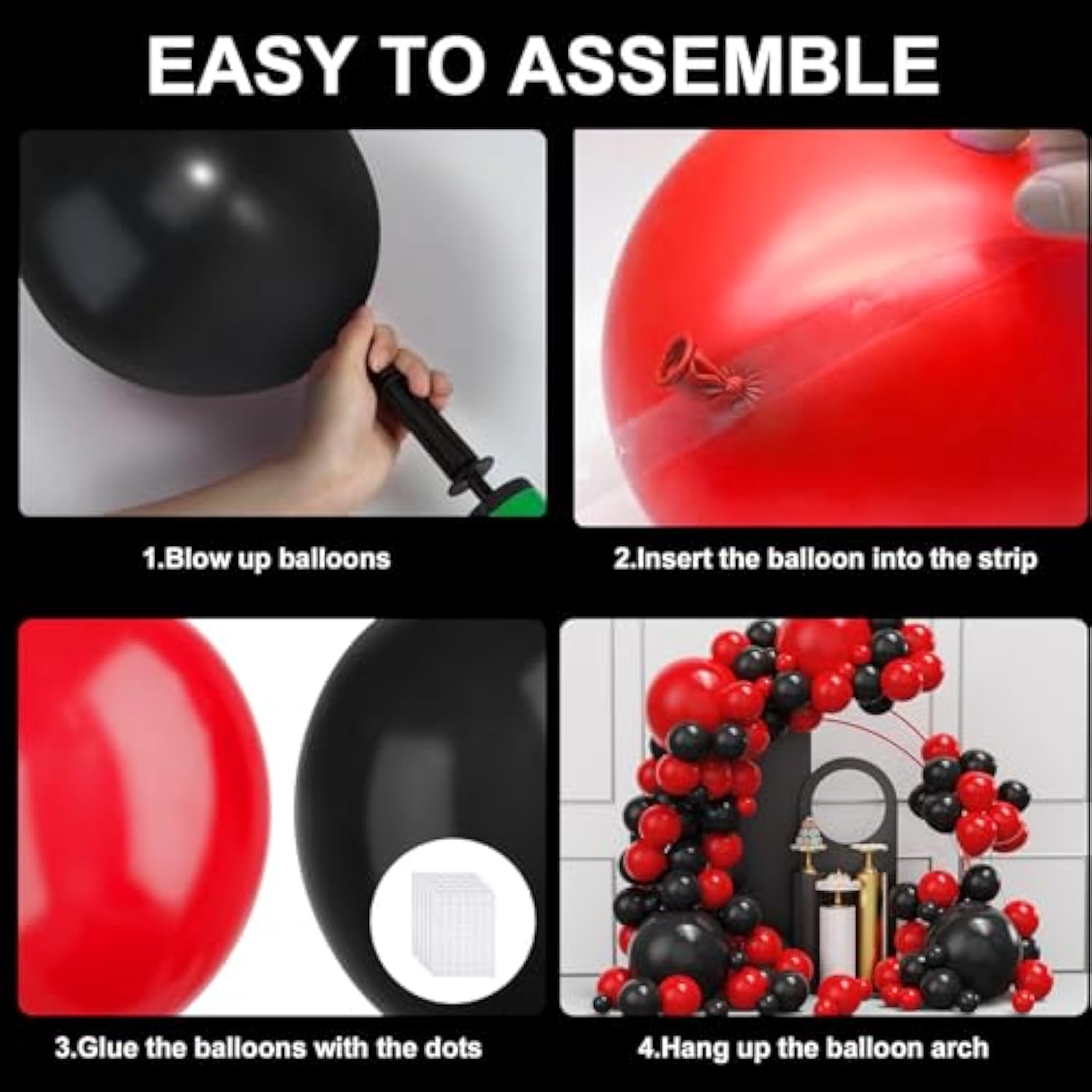 EASY TO ASSEMBLE

1.Blow up balloons

2.Insert the balloon into the strip

3.Glue the balloons with the dots

4.Hang up the balloon arch