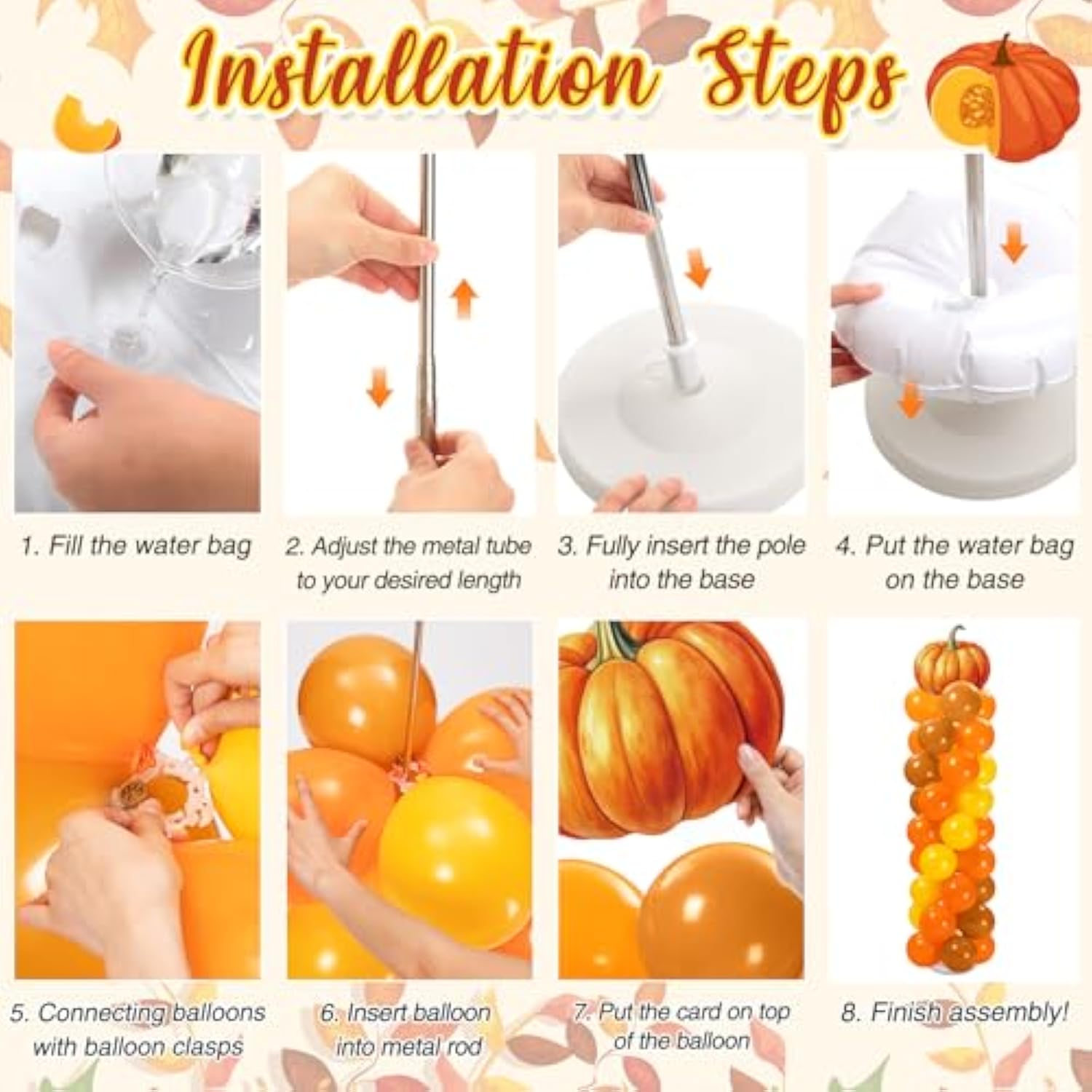 Installation Steps

1. Fill the water bag

2. Adjust the metal tube to your desired length

3. Fully insert the pole into the base

4. Put the water bag on the base

5. Connecting balloons with balloon clasps

6. Insert balloon into metal rod

7. Put the card on top of the balloon

8. Finish assembly!