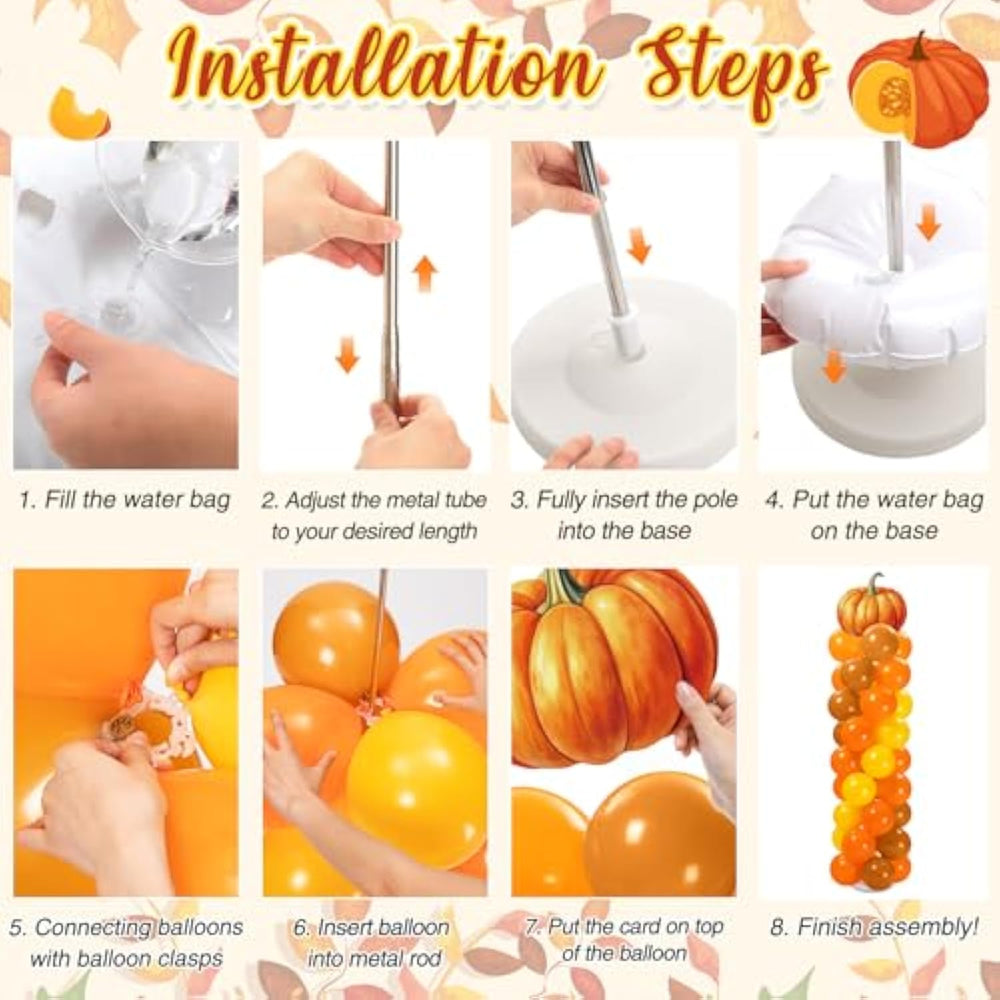 Installation Steps

1. Fill the water bag

2. Adjust the metal tube to your desired length

3. Fully insert the pole into the base

4. Put the water bag on the base

5. Connecting balloons with balloon clasps

6. Insert balloon into metal rod

7. Put the card on top of the balloon

8. Finish assembly!