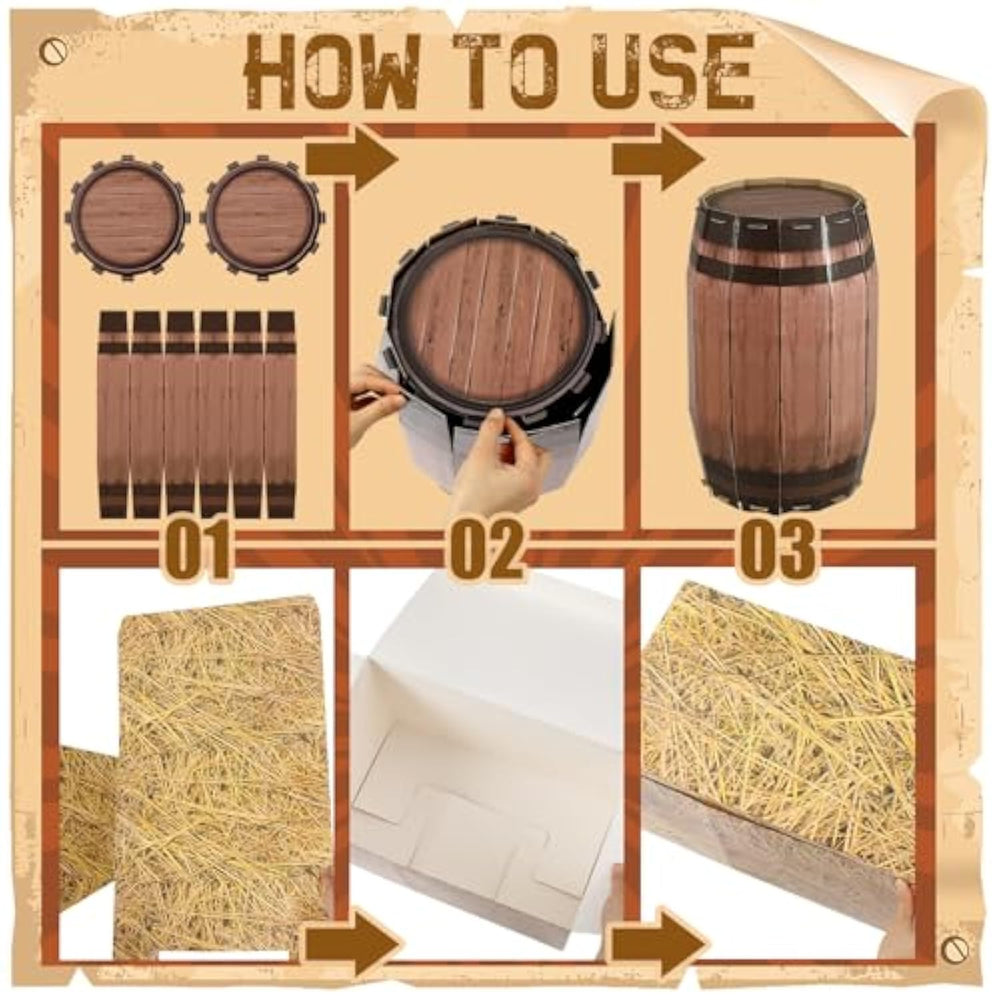 HOW TO USE

01

02

03