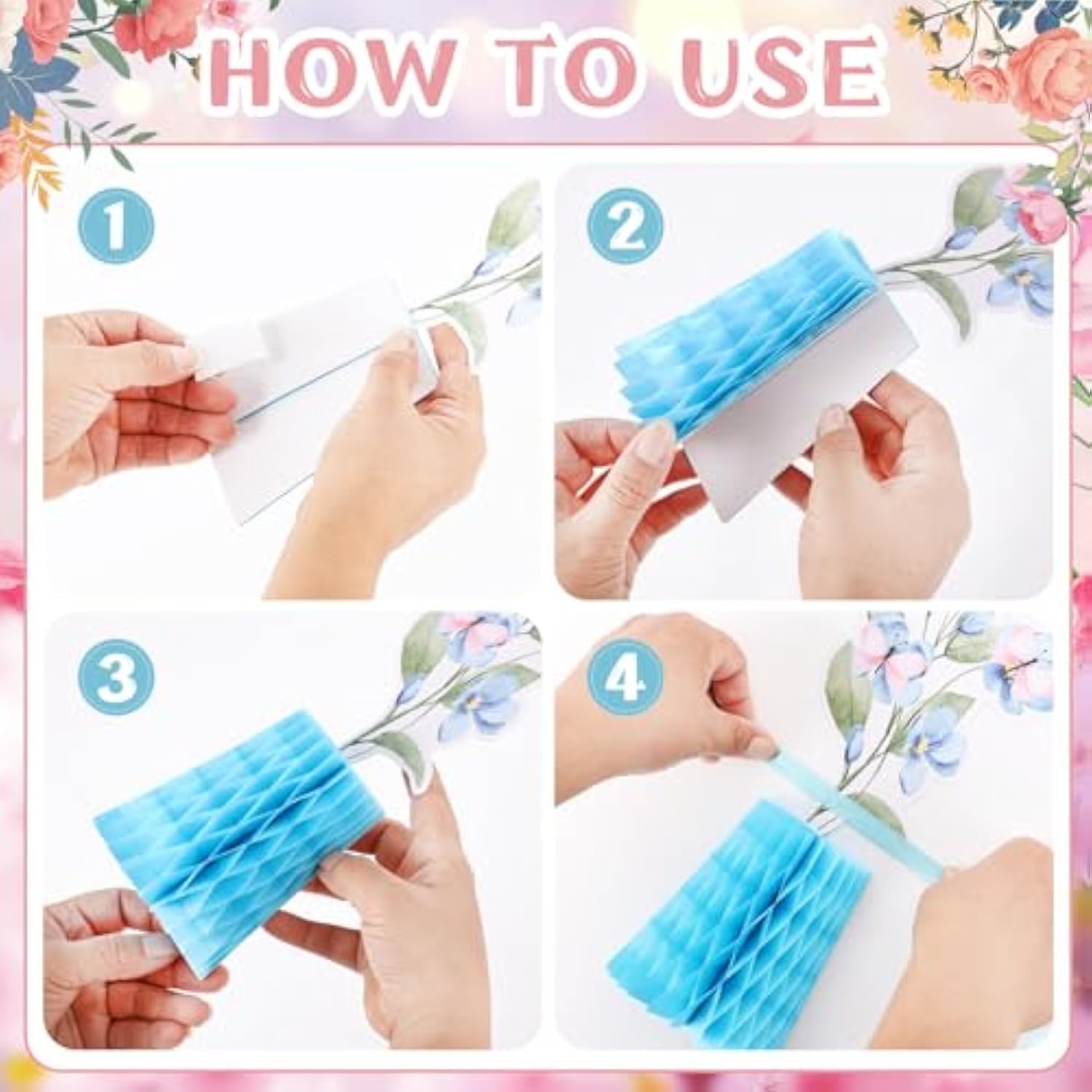 HOW TO USE

1

2

3

4