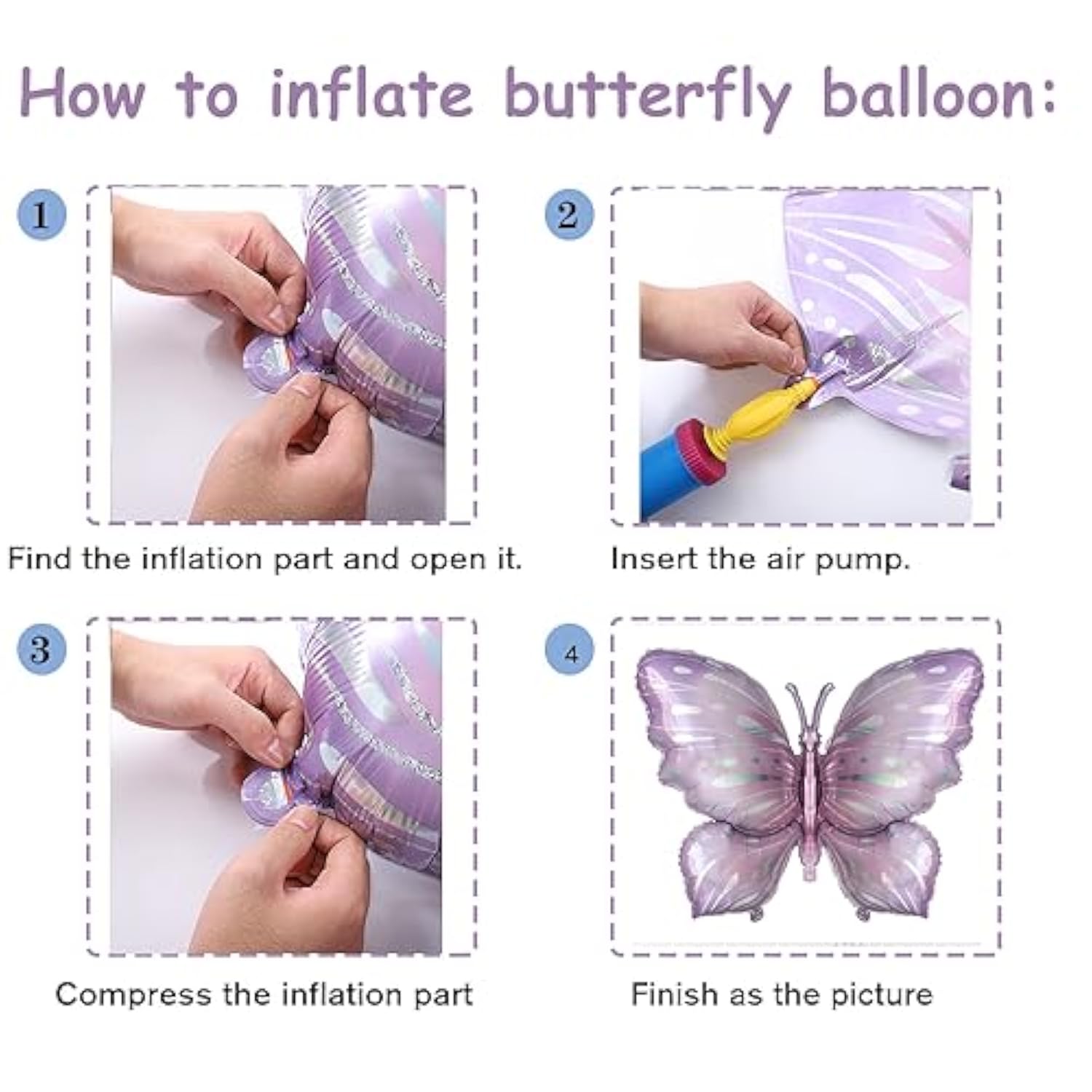 How to inflate butterfly balloon:

1

Find the inflation part and open it.

2

Insert the air pump.

3

Compress the inflation part

4

Finish as the picture