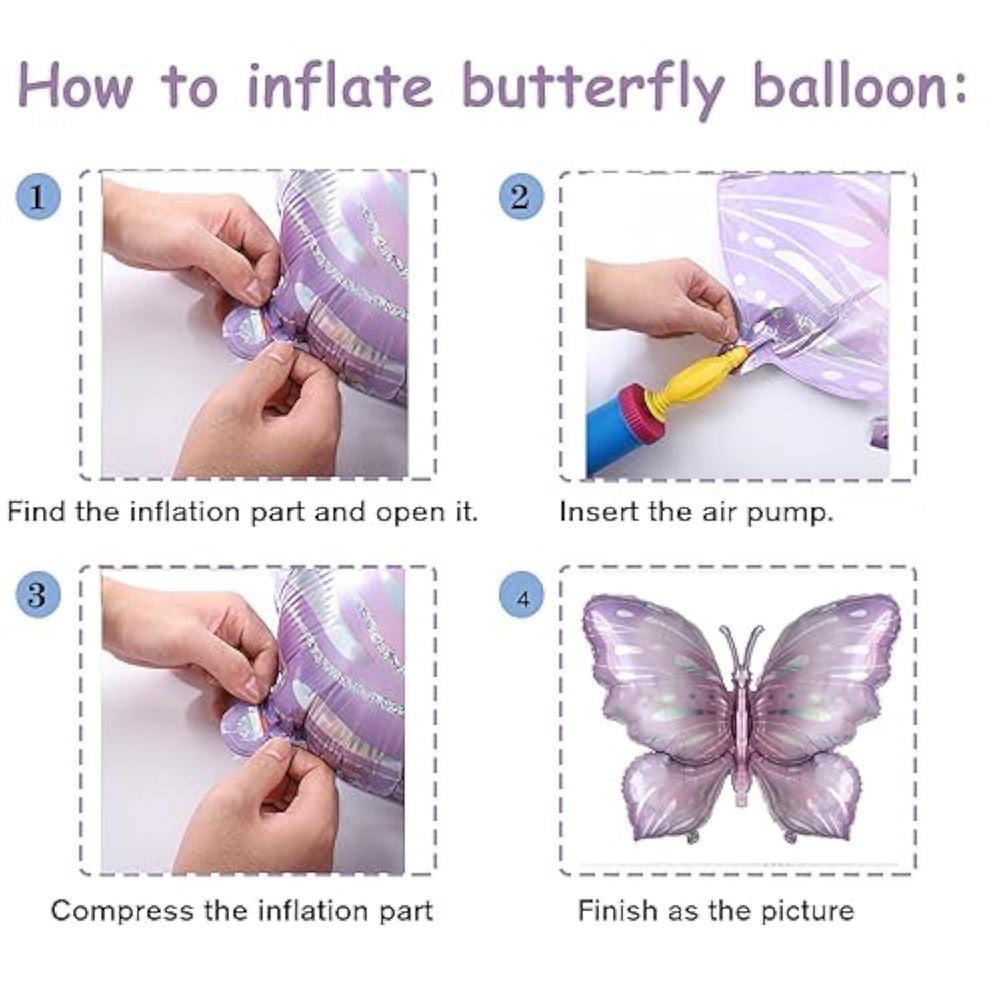 How to inflate butterfly balloon:

1

Find the inflation part and open it.

2

Insert the air pump.

3

Compress the inflation part

4

Finish as the picture