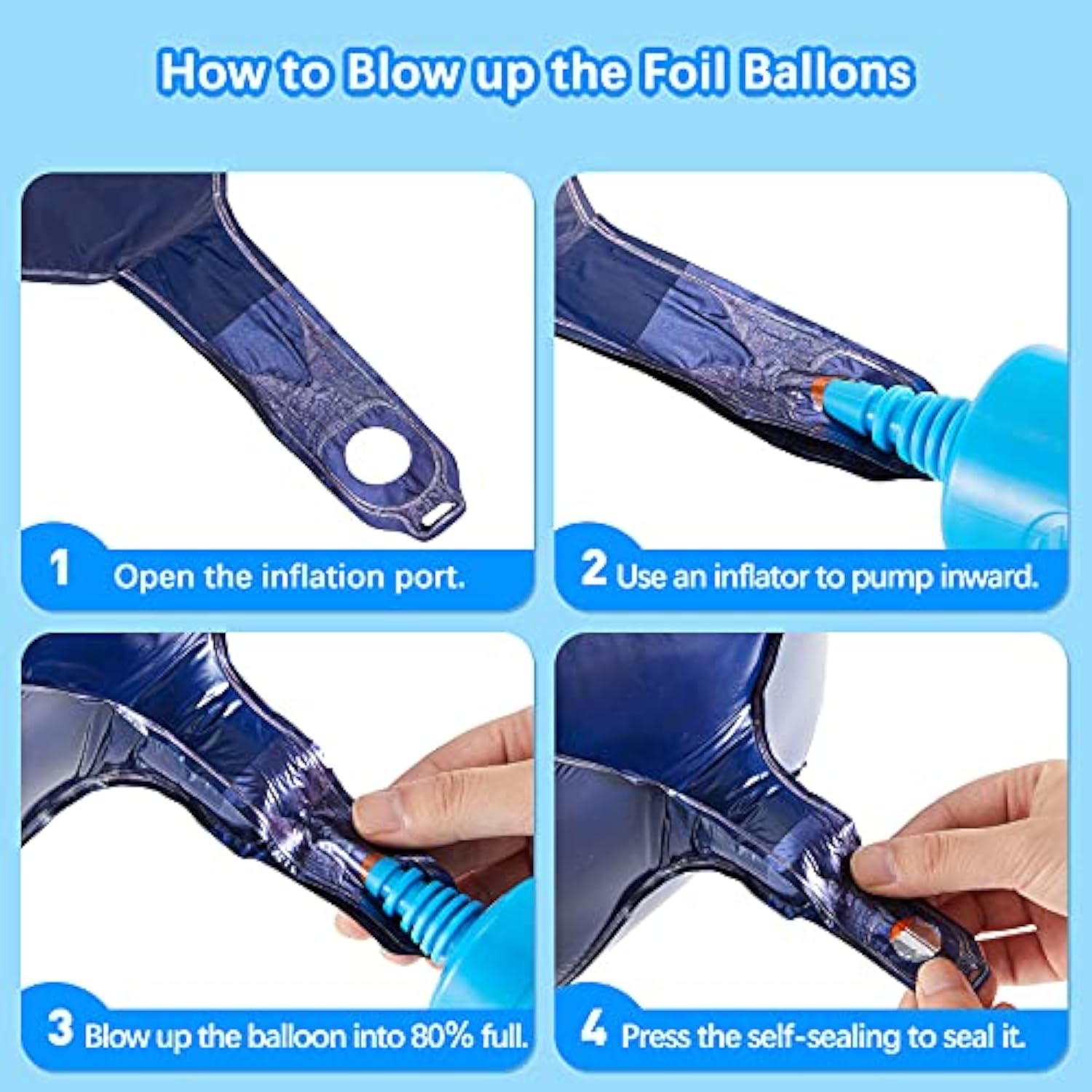 How to Blow up the Foil Ballons

1 Open the inflation port.

2 Use an inflator to pump inward.

3 Blow up the balloon into 80% full.

4 Press the self-sealing to seal it.