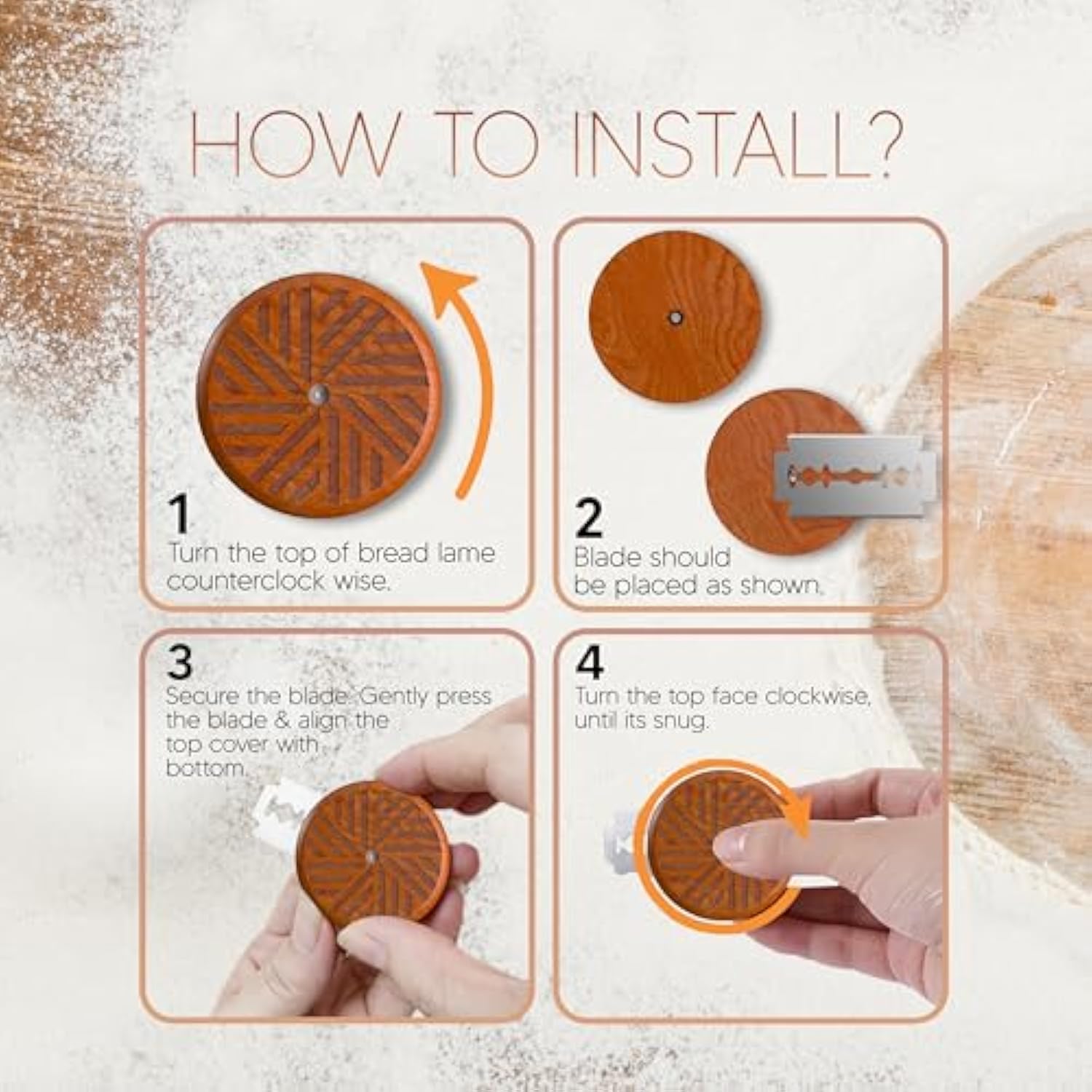 HOW TO INSTALL?

1
Turn the top of bread lame counterclock wise.

2
Blade should be placed as shown.

3
Secure the blade. Gently press the blade & align the top cover with bottom.

4
Turn the top face clockwise, until its snug.