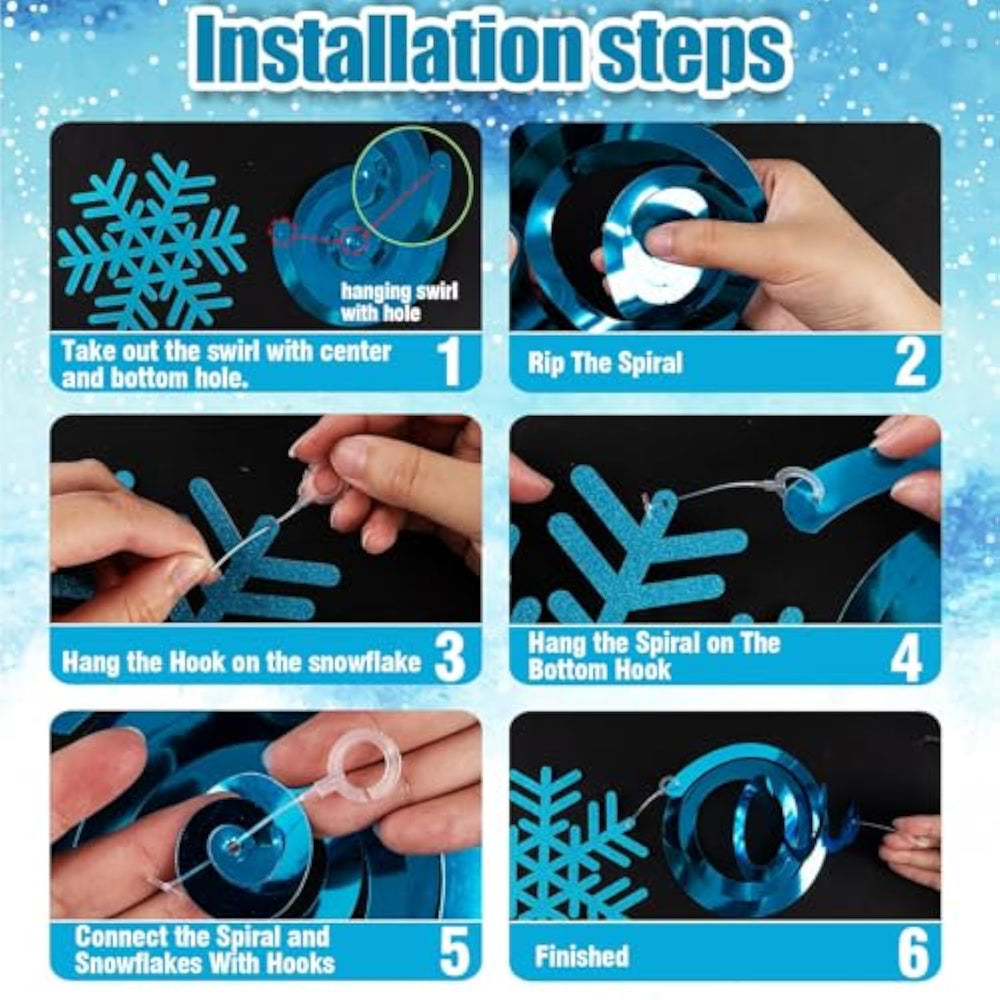 Installation steps

hanging swirl with hole

Take out the swirl with center and bottom hole. 1

Rip The Spiral 2

Hang the Hook on the snowflake 3

Hang the Spiral on The Bottom Hook 4

Connect the Spiral and Snowflakes With Hooks 5

Finished 6