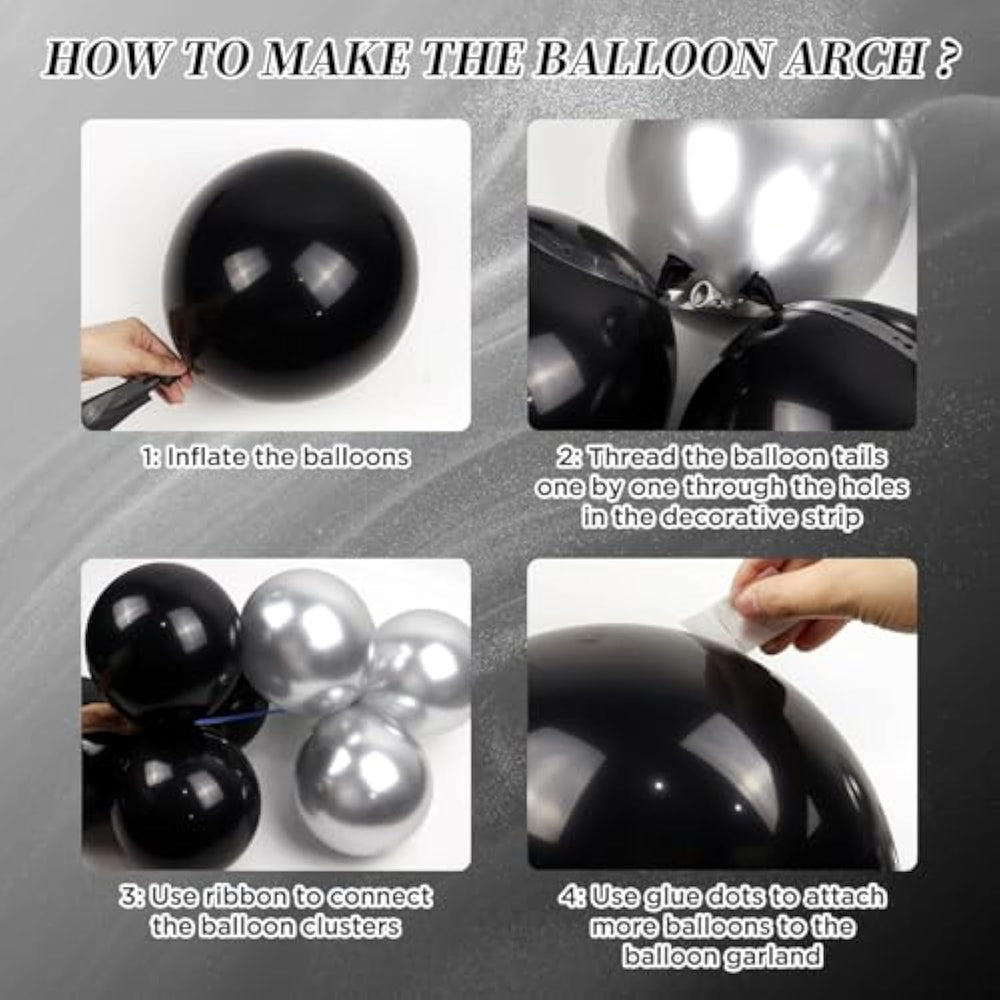 HOW TO MAKE THE BALLOON ARCH ?

1: Inflate the balloons

2: Thread the balloon tails one by one through the holes in the decorative strip

3: Use ribbon to connect the balloon clusters

4: Use glue dots to attach more balloons to the balloon garland