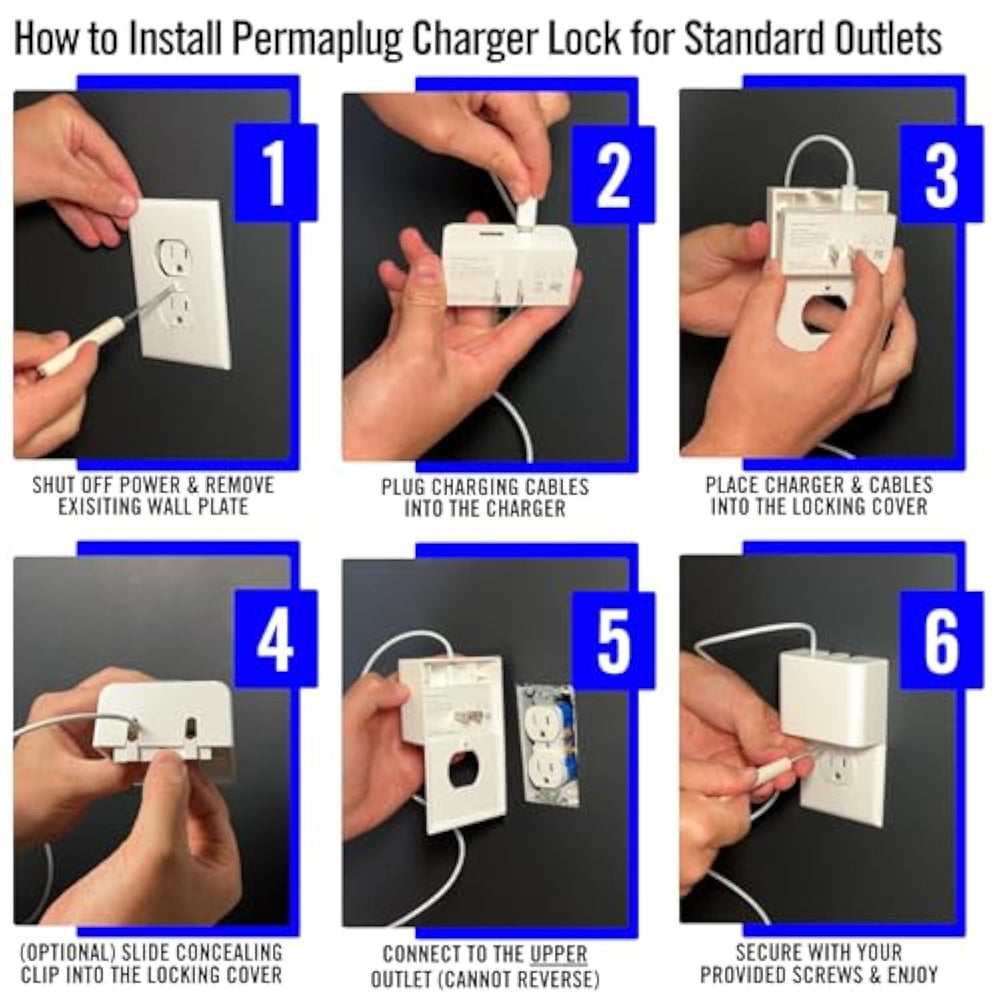 How to Install Permaplug Charger Lock for Standard Outlets

1

SHUT OFF POWER & REMOVE EXISITING WALL PLATE

2

PLUG CHARGING CABLES INTO THE CHARGER

3

PLACE CHARGER & CABLES INTO THE LOCKING COVER

4

(OPTIONAL) SLIDE CONCEALING CLIP INTO THE LOCKING COVER

5

CONNECT TO THE UPPER OUTLET (CANNOT REVERSE)

6

SECURE WITH YOUR PROVIDED SCREWS & ENJOY