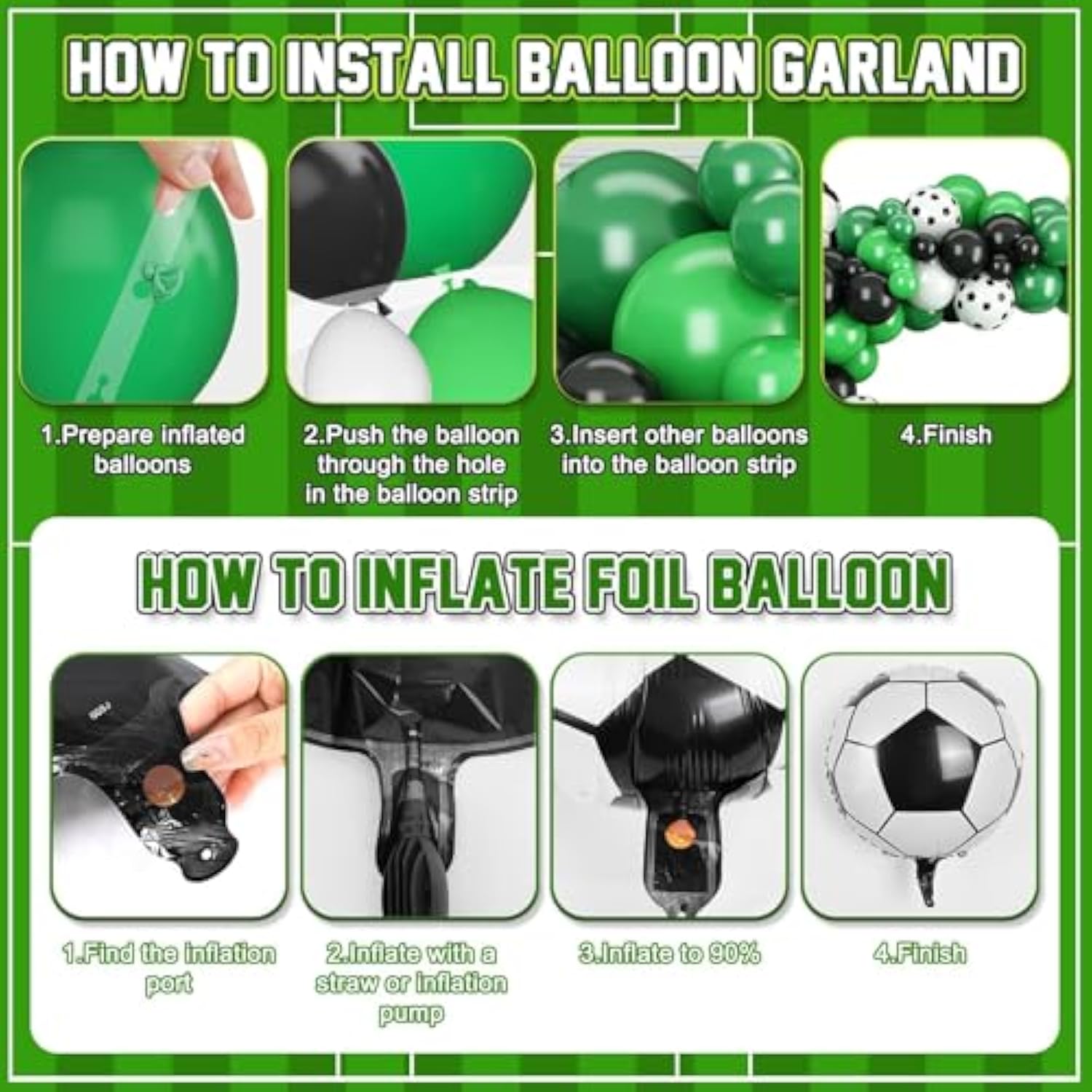 HOW TO INSTALL BALLOON GARLAND

1.Prepare inflated balloons

2.Push the balloon through the hole in the balloon strip

3.Insert other balloons into the balloon strip

4.Finish

HOW TO INFLATE FOIL BALLOON

1.Find the inflation port

2.Inflate with a straw or inflation pump

3.Inflate to 90%

4.Finish