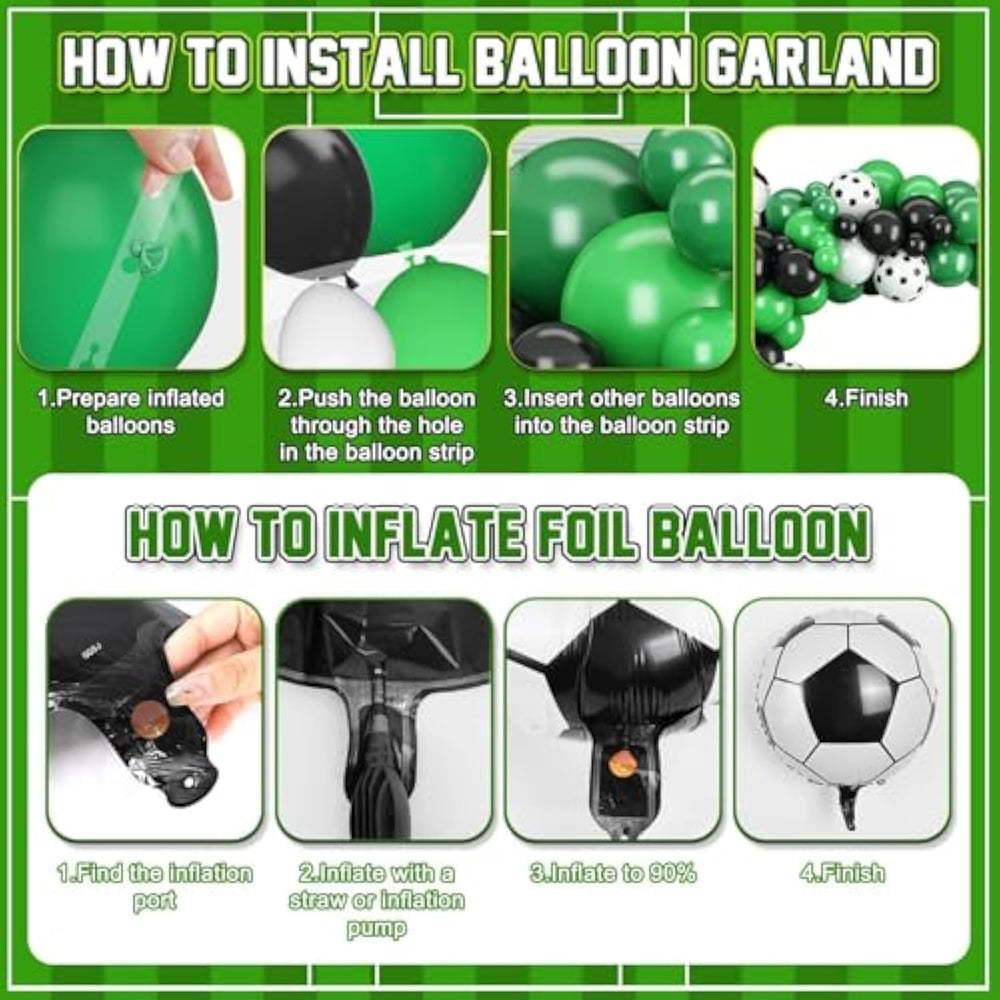 HOW TO INSTALL BALLOON GARLAND

1.Prepare inflated balloons

2.Push the balloon through the hole in the balloon strip

3.Insert other balloons into the balloon strip

4.Finish

HOW TO INFLATE FOIL BALLOON

1.Find the inflation port

2.Inflate with a straw or inflation pump

3.Inflate to 90%

4.Finish