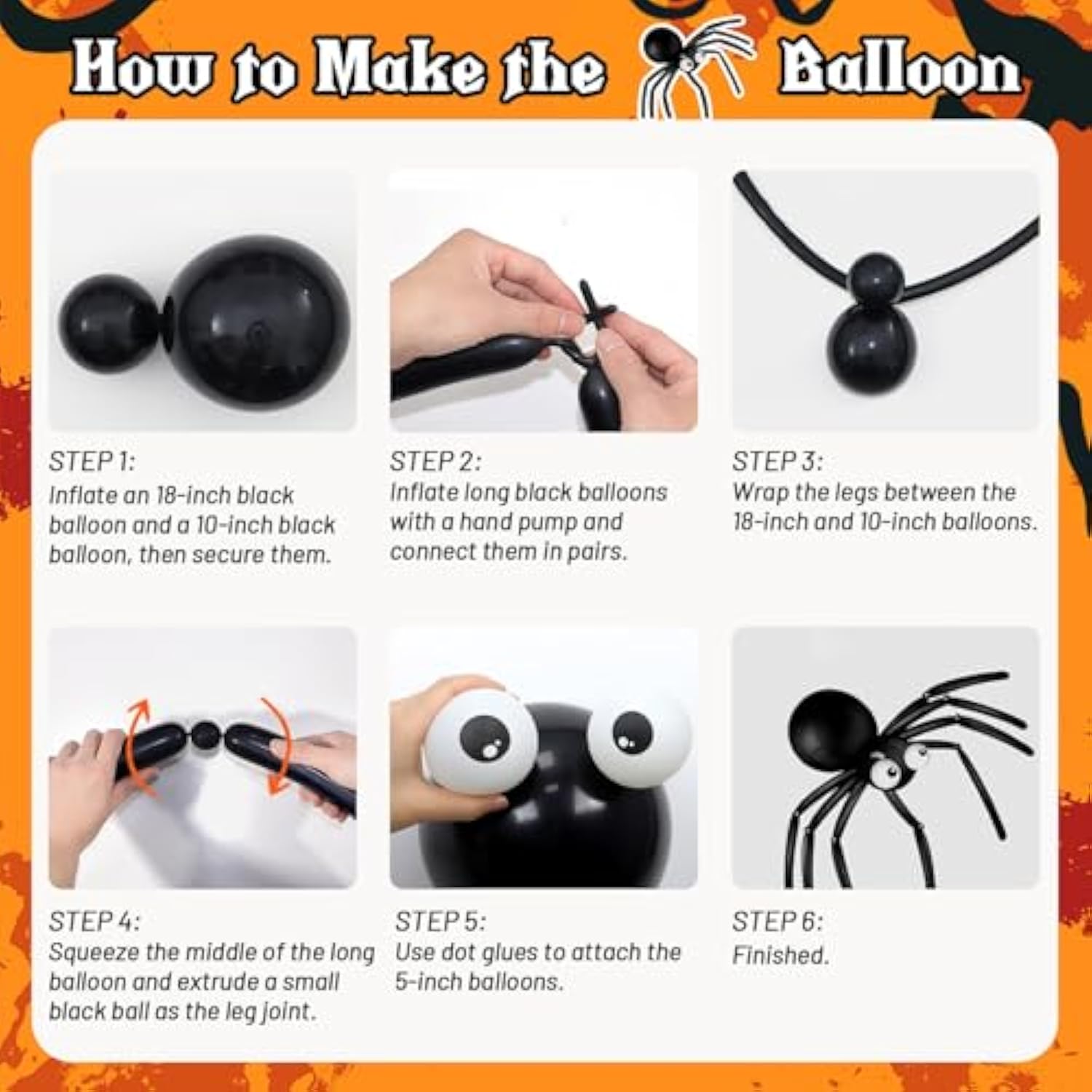 How to Make the Balloon

STEP 1:
Inflate an 18-inch black balloon and a 10-inch black balloon, then secure them.

STEP 2:
Inflate long black balloons with a hand pump and connect them in pairs.

STEP 3:
Wrap the legs between the 18-inch and 10-inch balloons.

STEP 4:
Squeeze the middle of the long balloon and extrude a small black ball as the leg joint.

STEP 5:
Use dot glues to attach the 5-inch balloons.

STEP 6:
Finished.