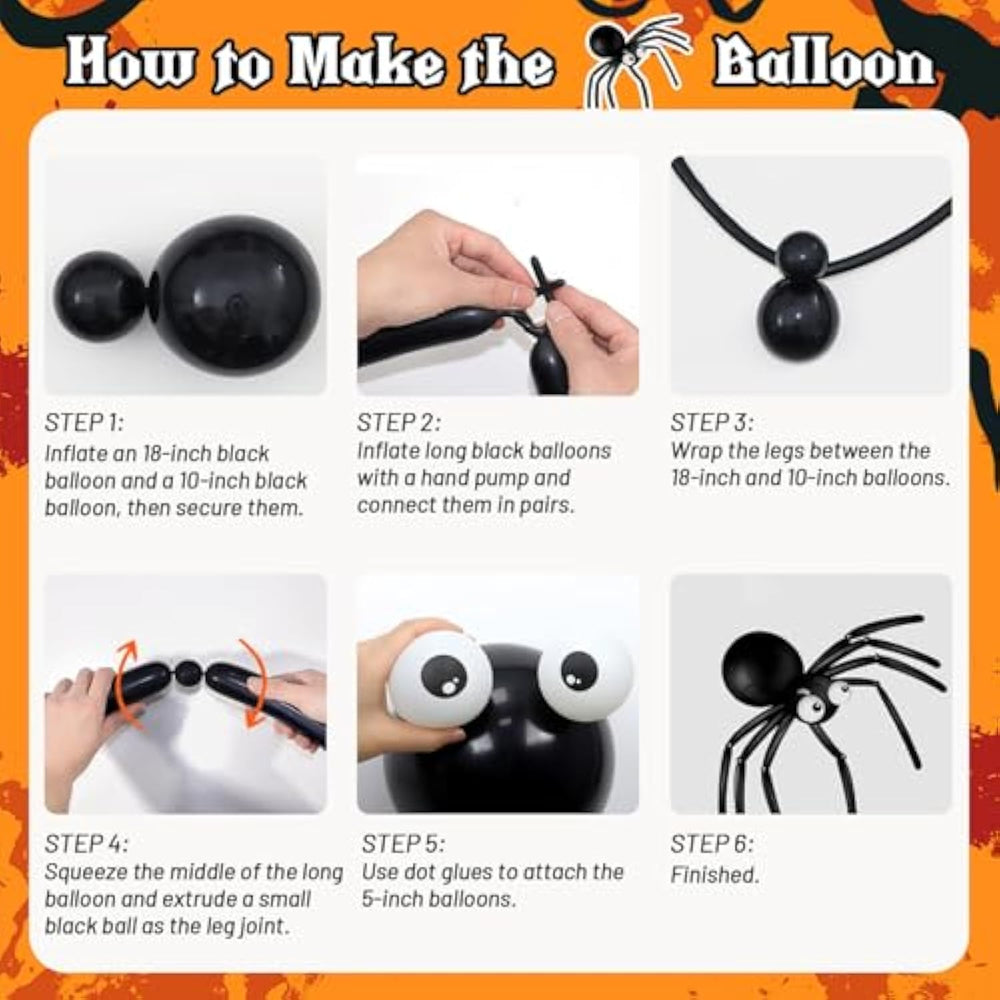 How to Make the Balloon

STEP 1:
Inflate an 18-inch black balloon and a 10-inch black balloon, then secure them.

STEP 2:
Inflate long black balloons with a hand pump and connect them in pairs.

STEP 3:
Wrap the legs between the 18-inch and 10-inch balloons.

STEP 4:
Squeeze the middle of the long balloon and extrude a small black ball as the leg joint.

STEP 5:
Use dot glues to attach the 5-inch balloons.

STEP 6:
Finished.