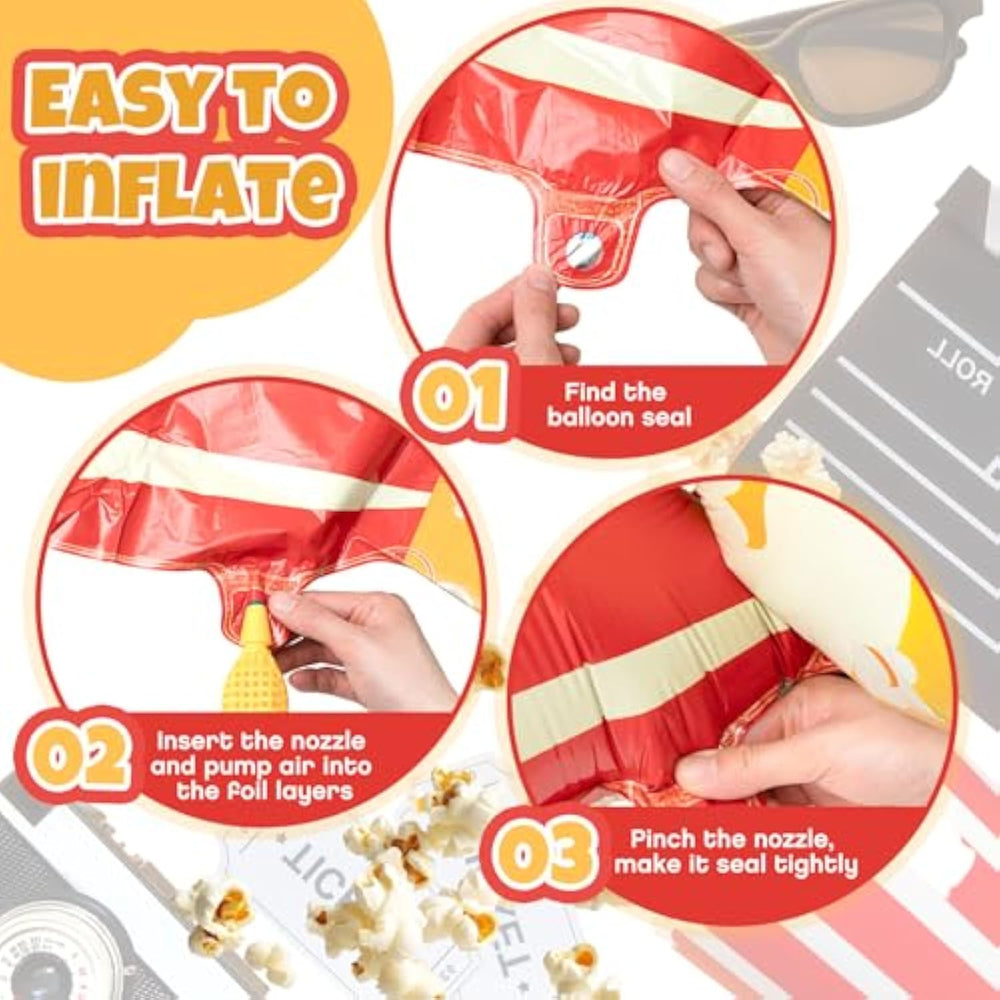 EASY TO INFLATE

01 Find the balloon seal

02 Insert the nozzle and pump air into the foil layers

03 Pinch the nozzle, make it seal tightly

ROLL

TICKET