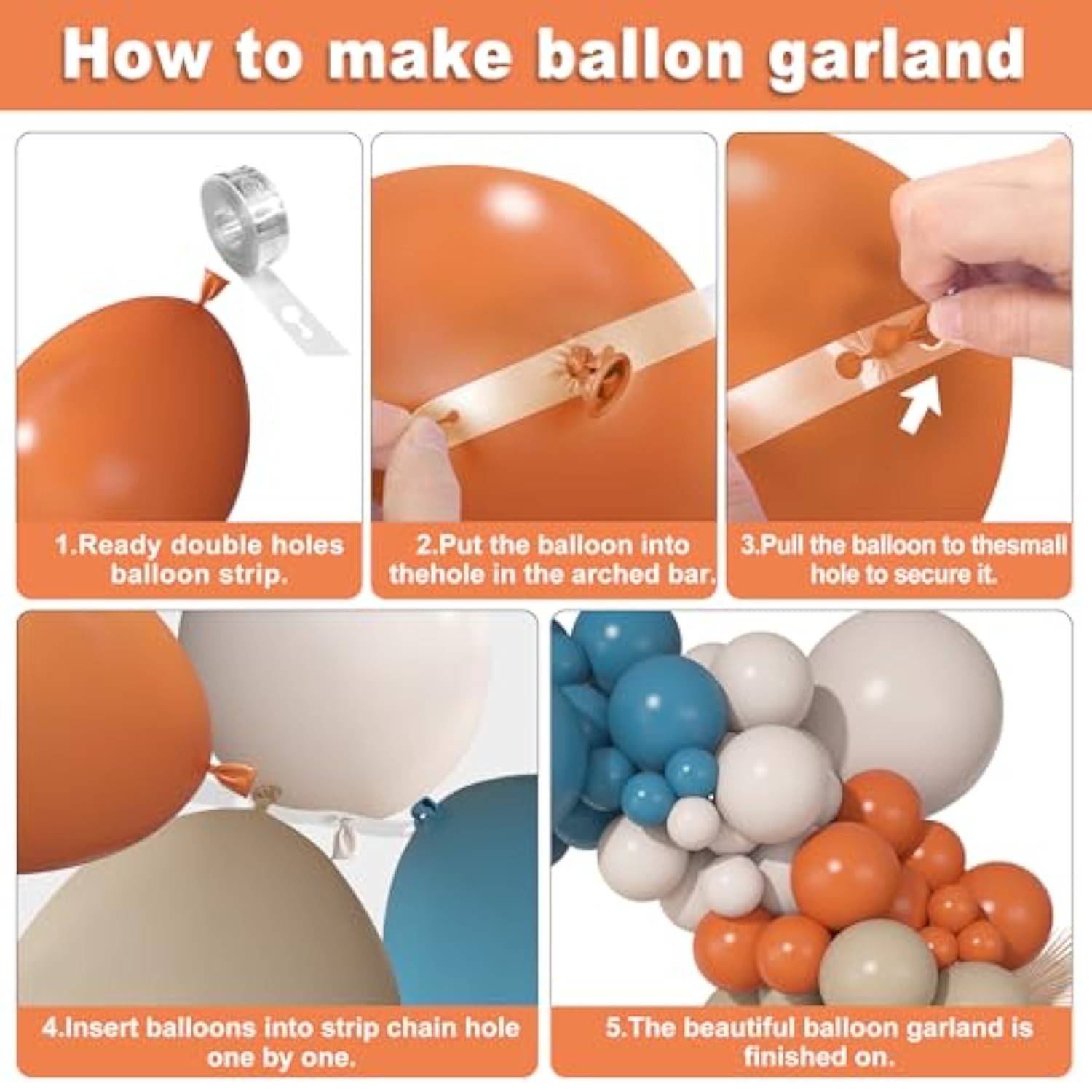 How to make ballon garland

1.Ready double holes balloon strip.

2.Put the balloon into thehole in the arched bar.

3.Pull the balloon to thesmall hole to secure it.

4.Insert balloons into strip chain hole one by one.

5.The beautiful balloon garland is finished on.