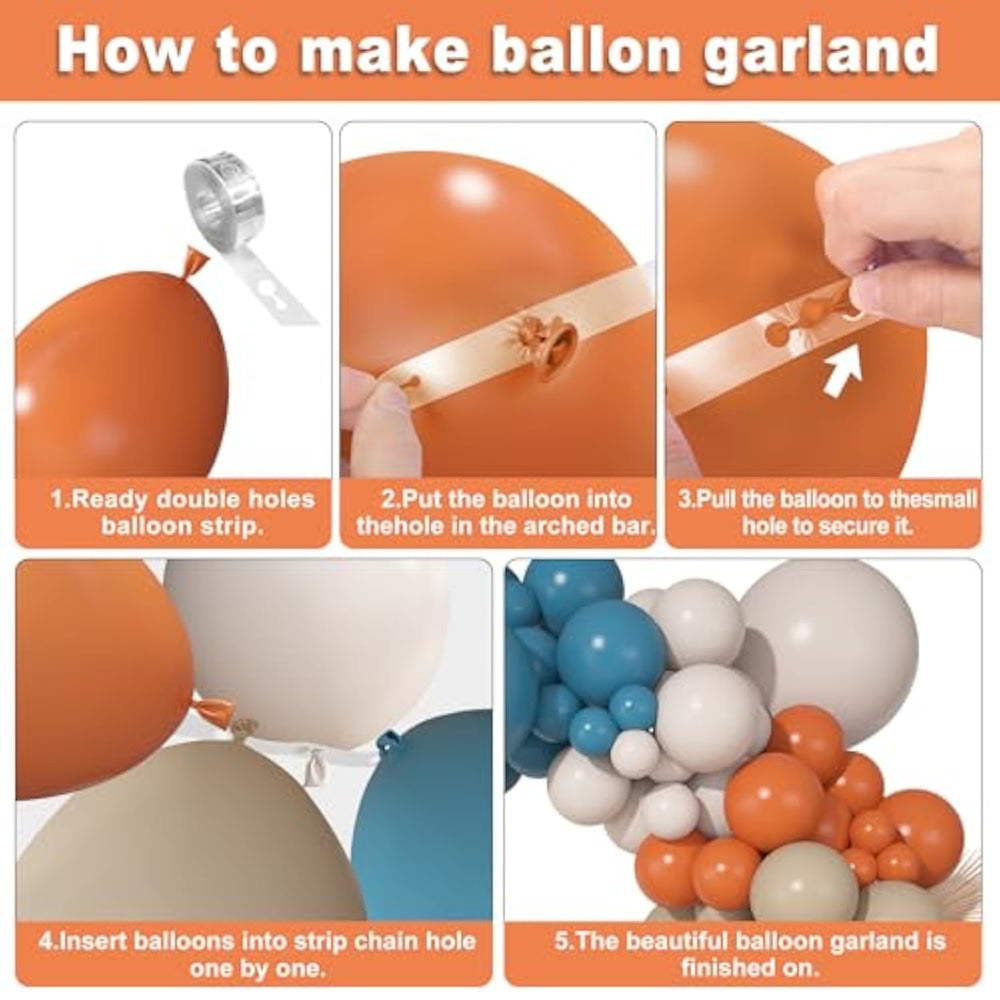 How to make ballon garland

1.Ready double holes balloon strip.

2.Put the balloon into thehole in the arched bar.

3.Pull the balloon to thesmall hole to secure it.

4.Insert balloons into strip chain hole one by one.

5.The beautiful balloon garland is finished on.