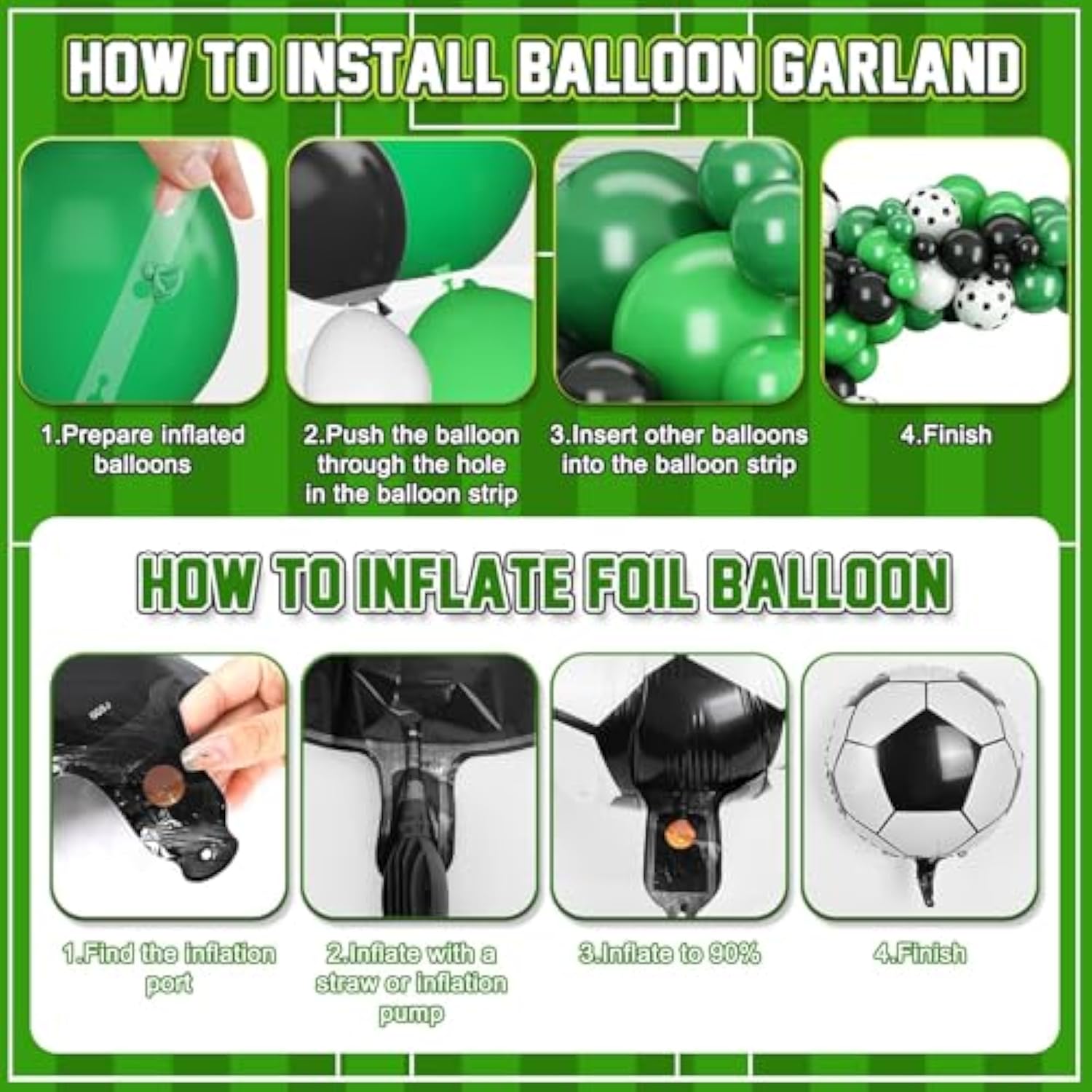 HOW TO INSTALL BALLOON GARLAND

1.Prepare inflated balloons

2.Push the balloon through the hole in the balloon strip

3.Insert other balloons into the balloon strip

4.Finish

HOW TO INFLATE FOIL BALLOON

1.Find the inflation port

2.Inflate with a straw or inflation pump

3.Inflate to 90%

4.Finish