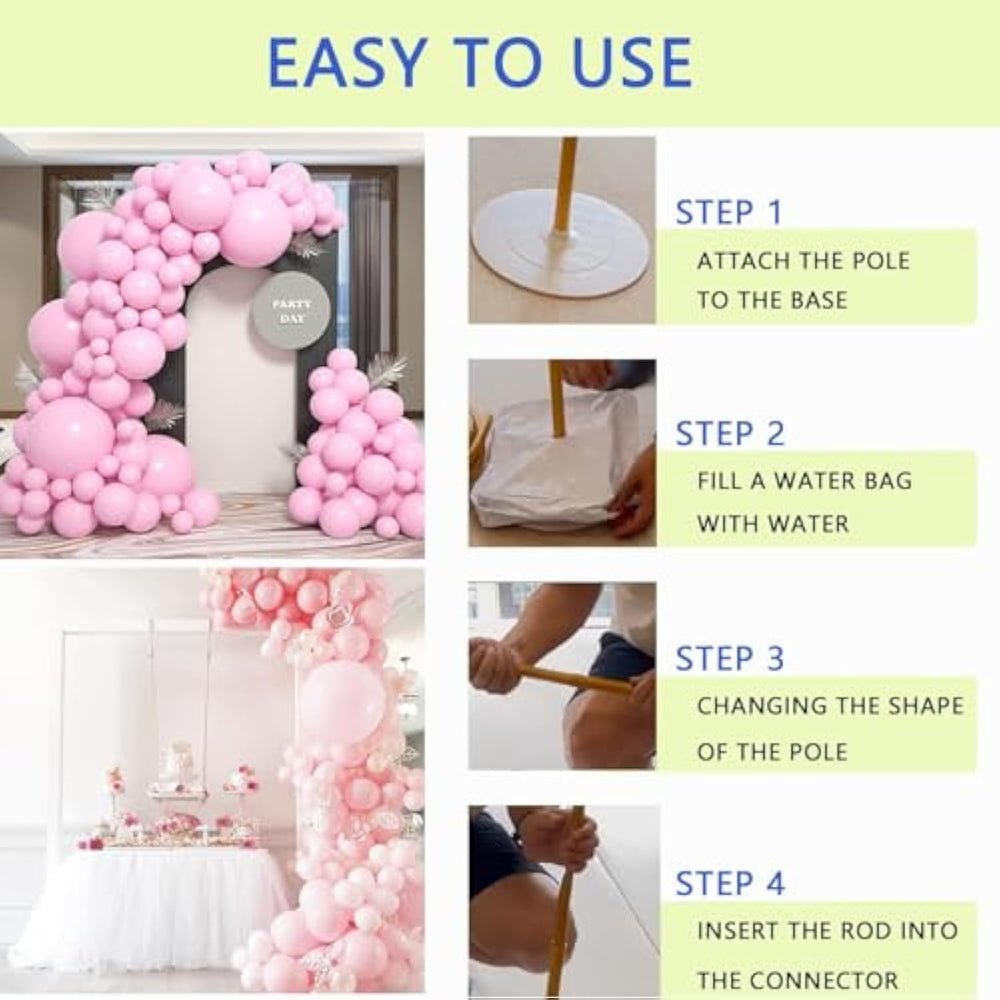 EASY TO USE

PARTY DAY

STEP 1
ATTACH THE POLE TO THE BASE

STEP 2
FILL A WATER BAG WITH WATER

STEP 3
CHANGING THE SHAPE OF THE POLE

STEP 4
INSERT THE ROD INTO THE CONNECTOR