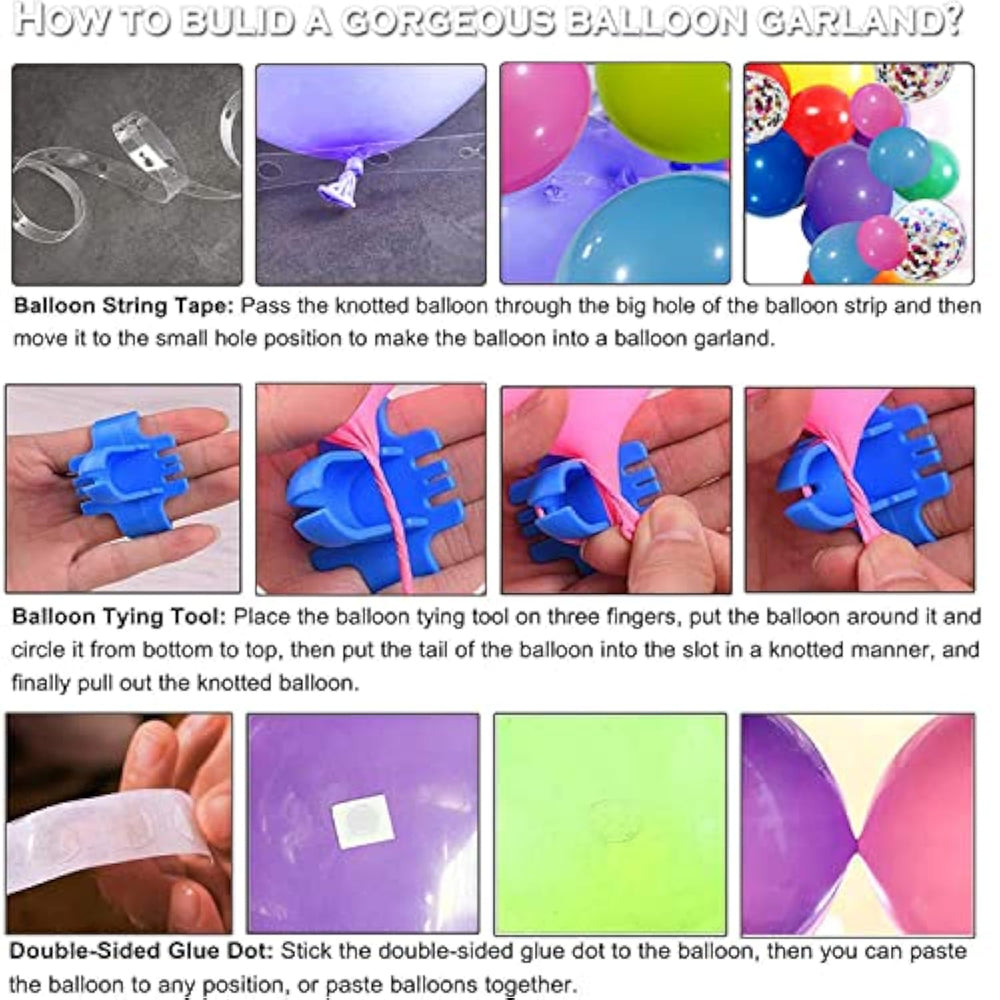 HOW TO BULID A GORGEOUS BALLOON GARLAND?

Balloon String Tape: Pass the knotted balloon through the big hole of the balloon strip and then move it to the small hole position to make the balloon into a balloon garland.

Balloon Tying Tool: Place the balloon tying tool on three fingers, put the balloon around it and circle it from bottom to top, then put the tail of the balloon into the slot in a knotted manner, and finally pull out the knotted balloon.

Double-Sided Glue Dot: Stick the double-sided glue dot to the balloon, then you can paste the balloon to any position, or paste balloons together.