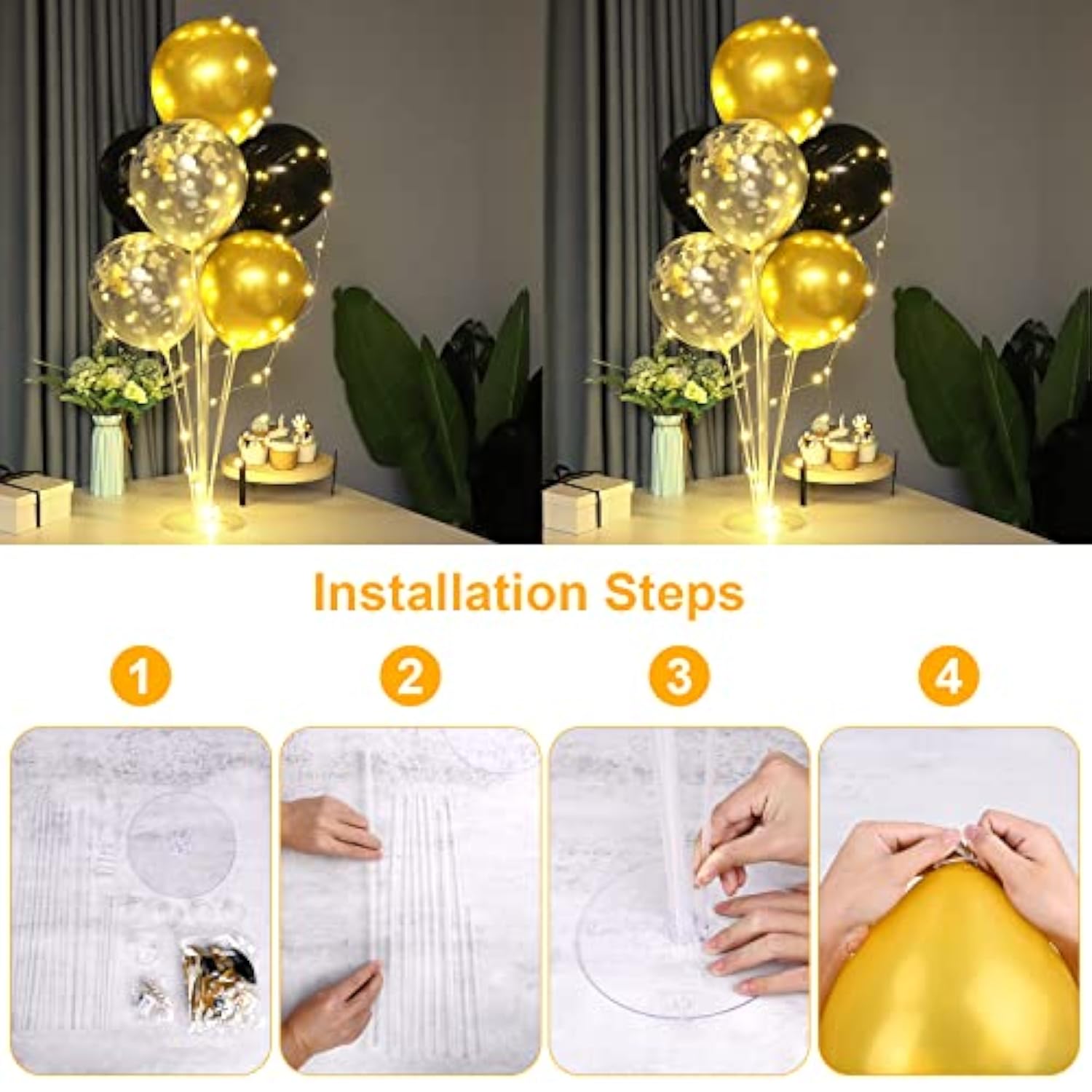 Installation Steps

1

2

3

4