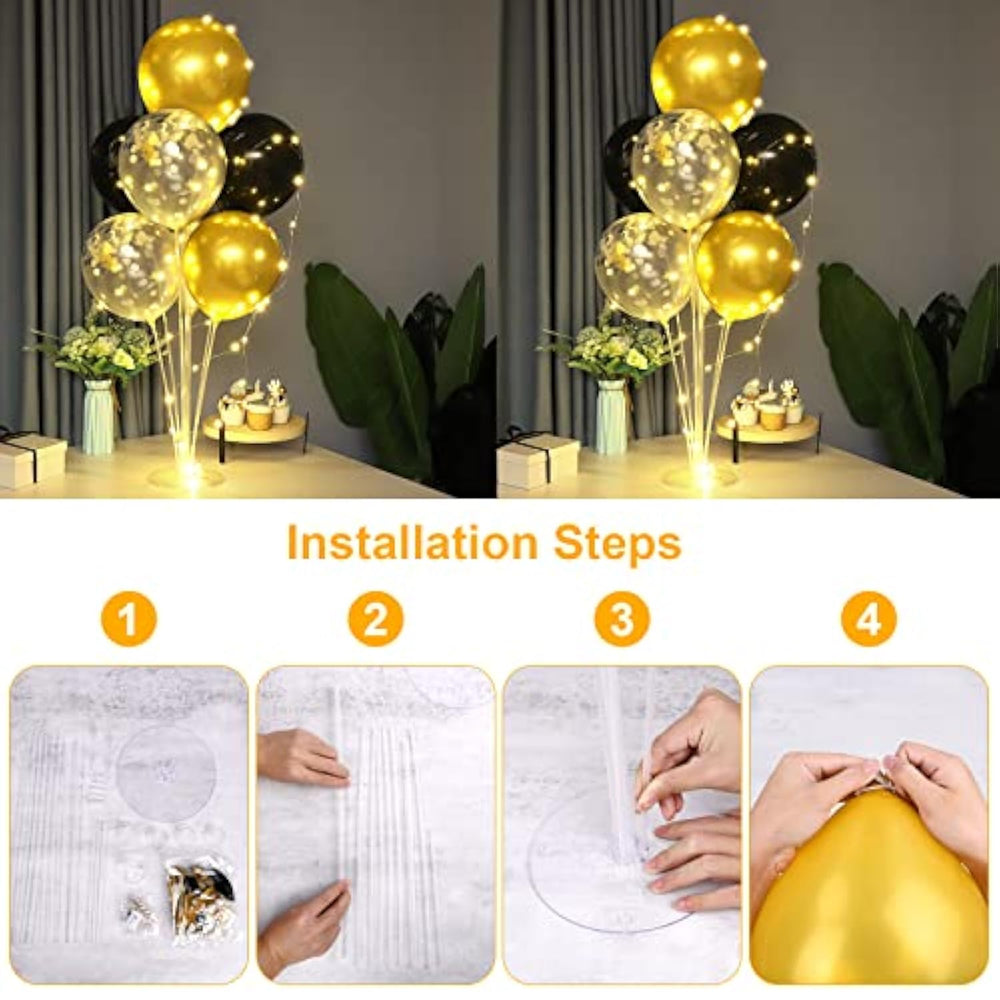 Installation Steps

1

2

3

4