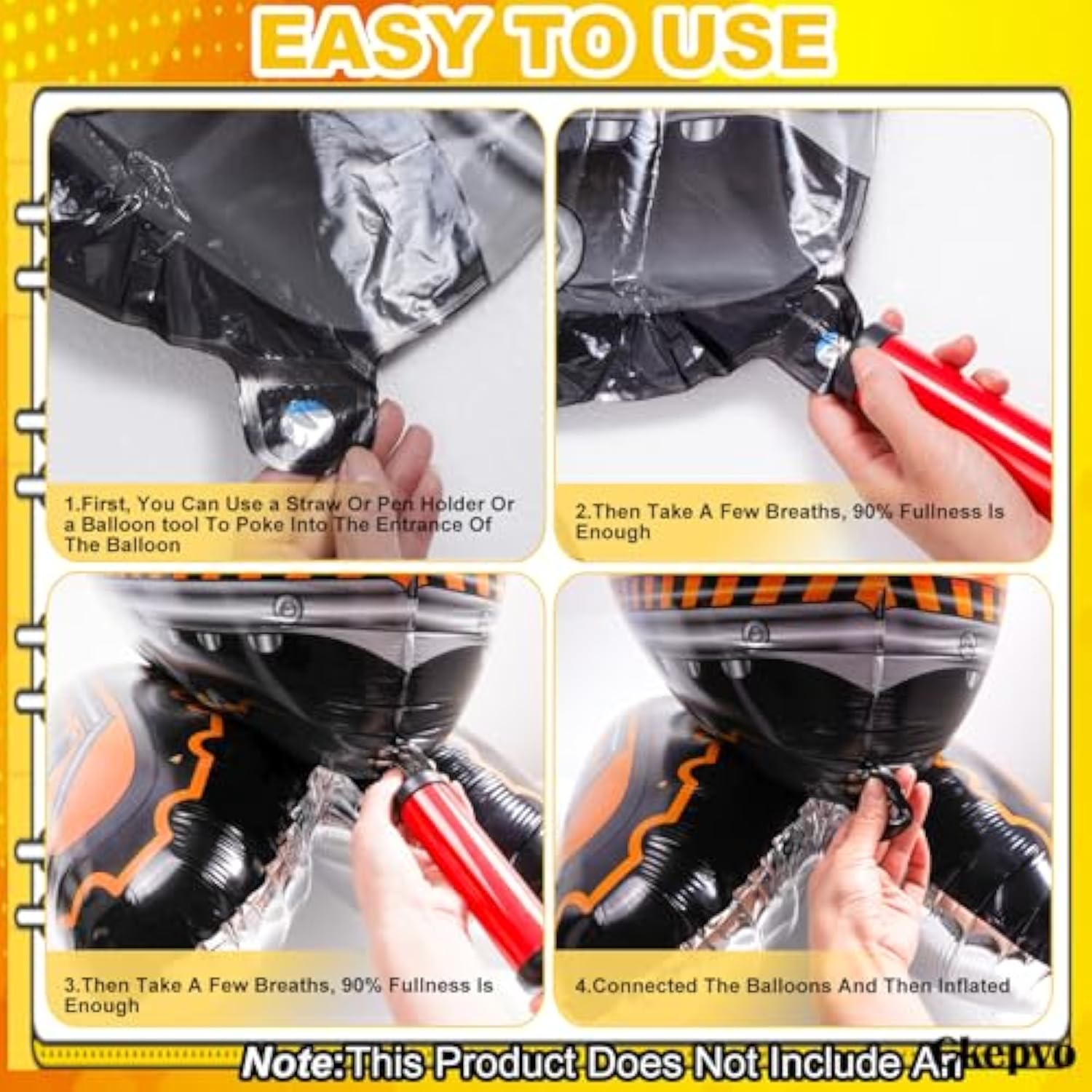 EASY TO USE

1.First, You Can Use a Straw Or Pen Holder Or a Balloon tool To Poke Into The Entrance Of The Balloon

2.Then Take A Few Breaths, 90% Fullness Is Enough

3.Then Take A Few Breaths, 90% Fullness Is Enough

4.Connected The Balloons And Then Inflated

Note:This Product Does Not Include Ari

Gkepvo