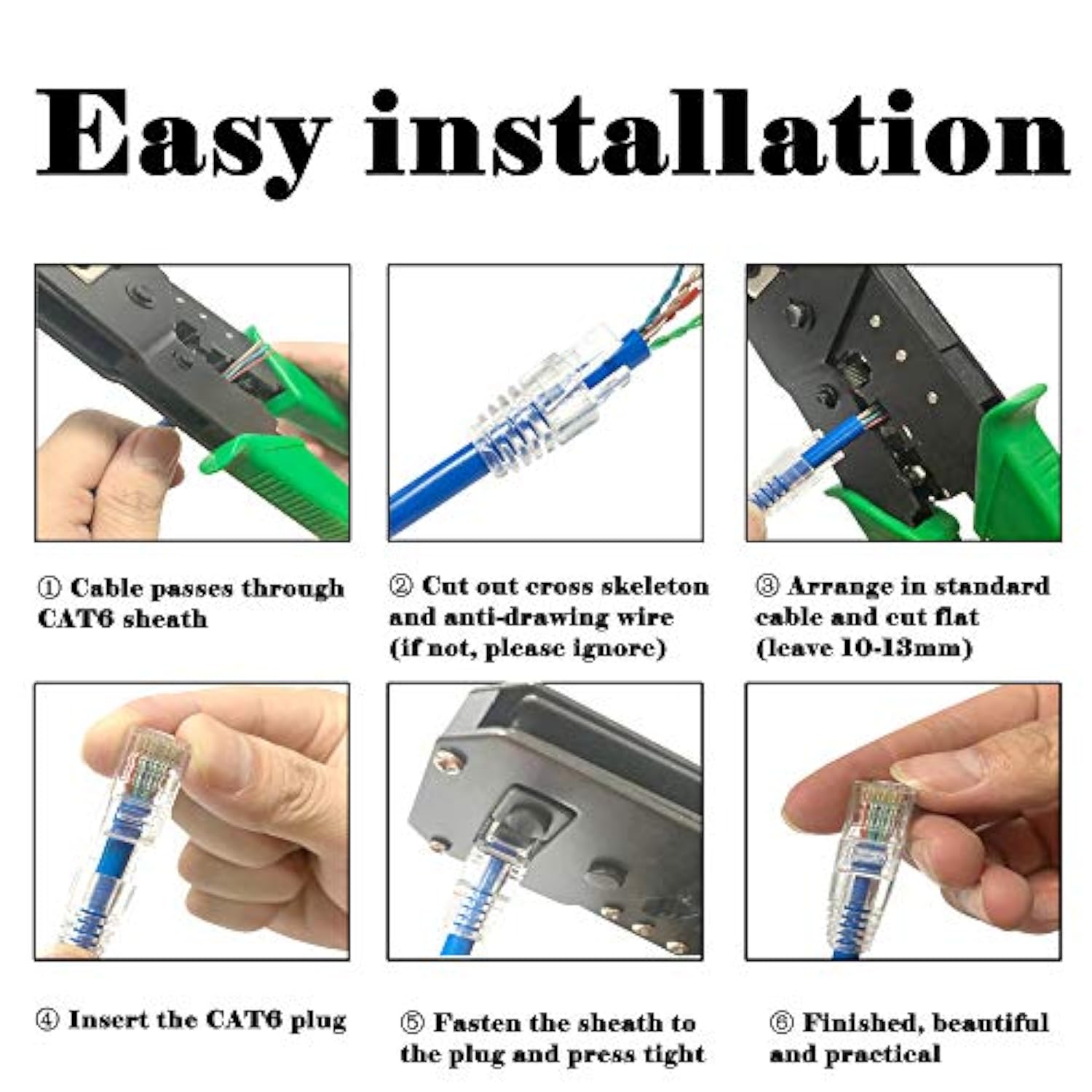 Easy installation

① Cable passes through CAT6 sheath

② Cut out cross skeleton and anti-drawing wire (if not, please ignore)

③ Arrange in standard cable and cut flat (leave 10-13mm)

④ Insert the CAT6 plug

⑤ Fasten the sheath to the plug and press tight

⑥ Finished, beautiful and practical