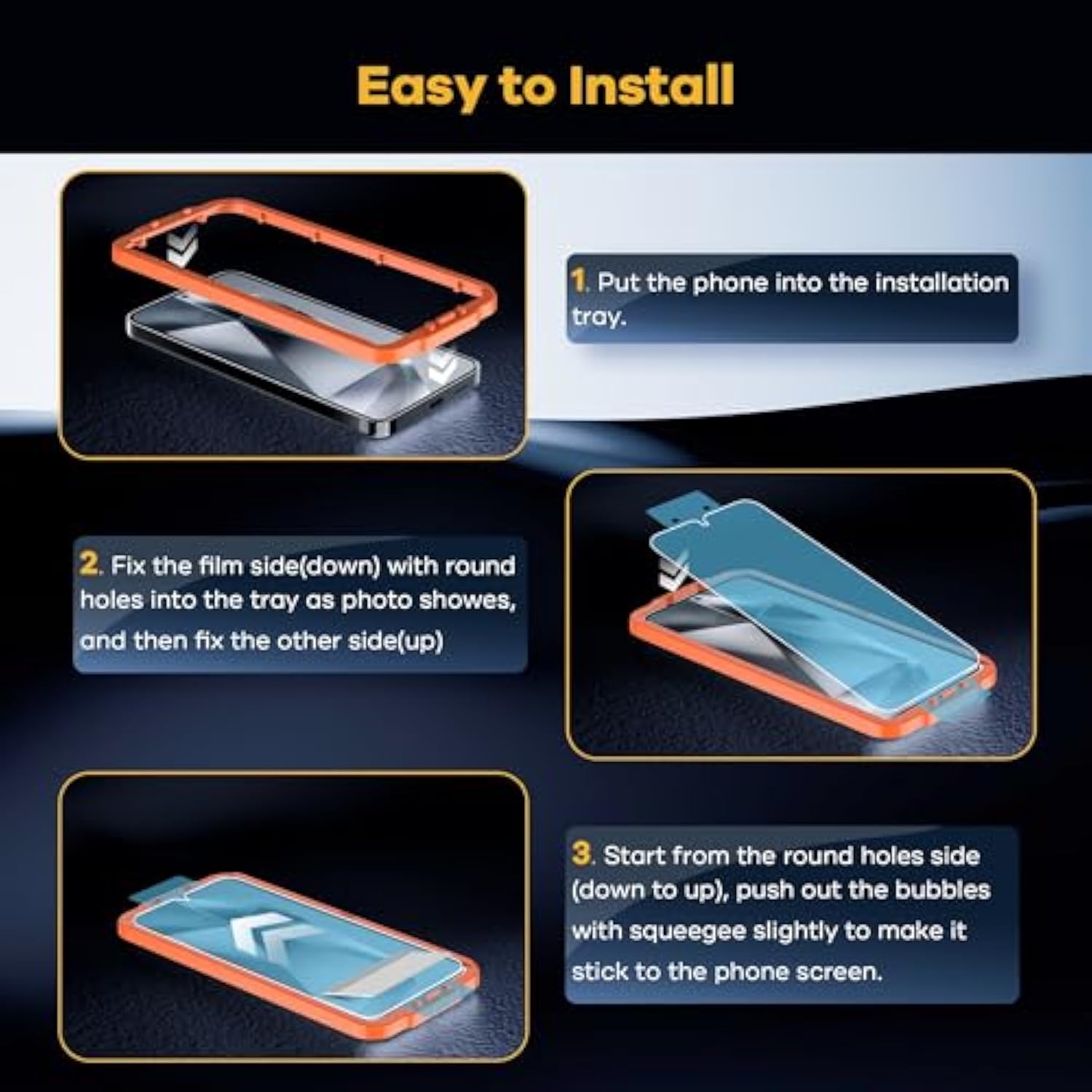 Easy to Install

1. Put the phone into the installation tray.

2. Fix the film side(down) with round holes into the tray as photo showes, and then fix the other side(up)

3. Start from the round holes side (down to up), push out the bubbles with squeegee slightly to make it stick to the phone screen.