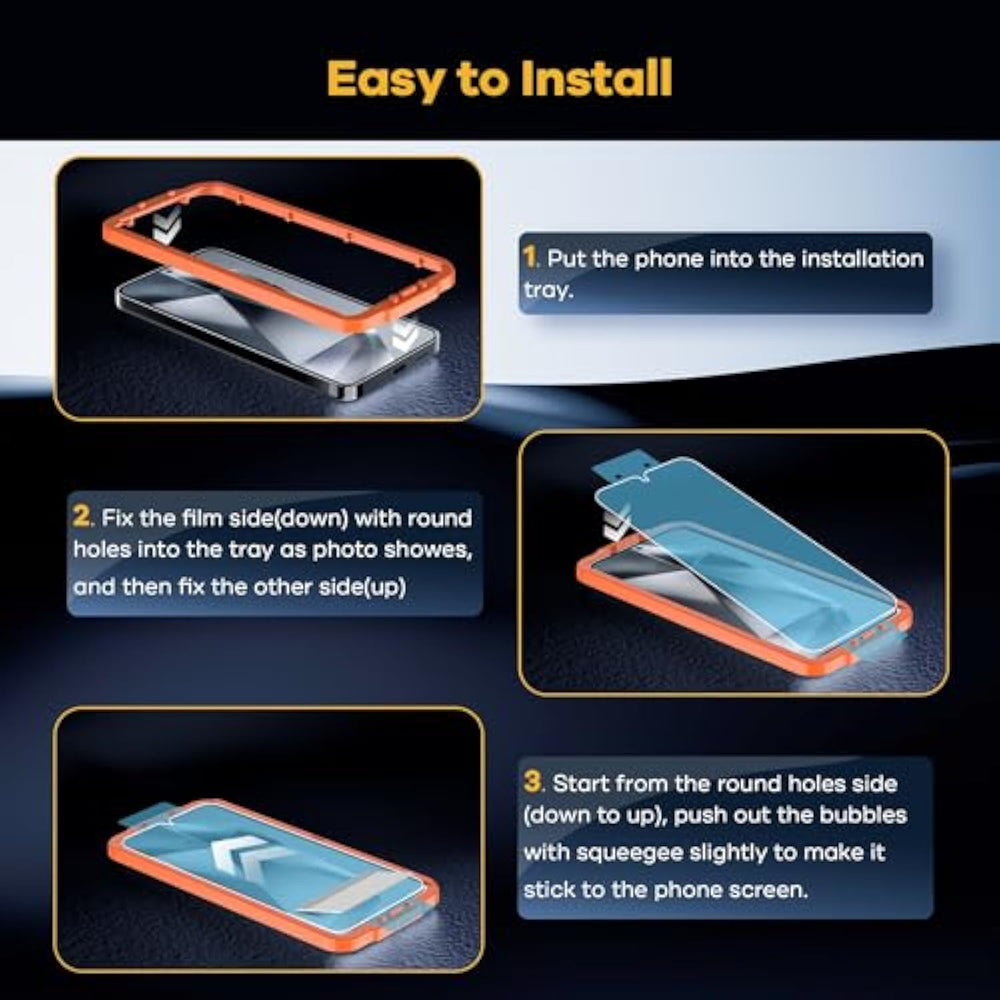 Easy to Install

1. Put the phone into the installation tray.

2. Fix the film side(down) with round holes into the tray as photo showes, and then fix the other side(up)

3. Start from the round holes side (down to up), push out the bubbles with squeegee slightly to make it stick to the phone screen.