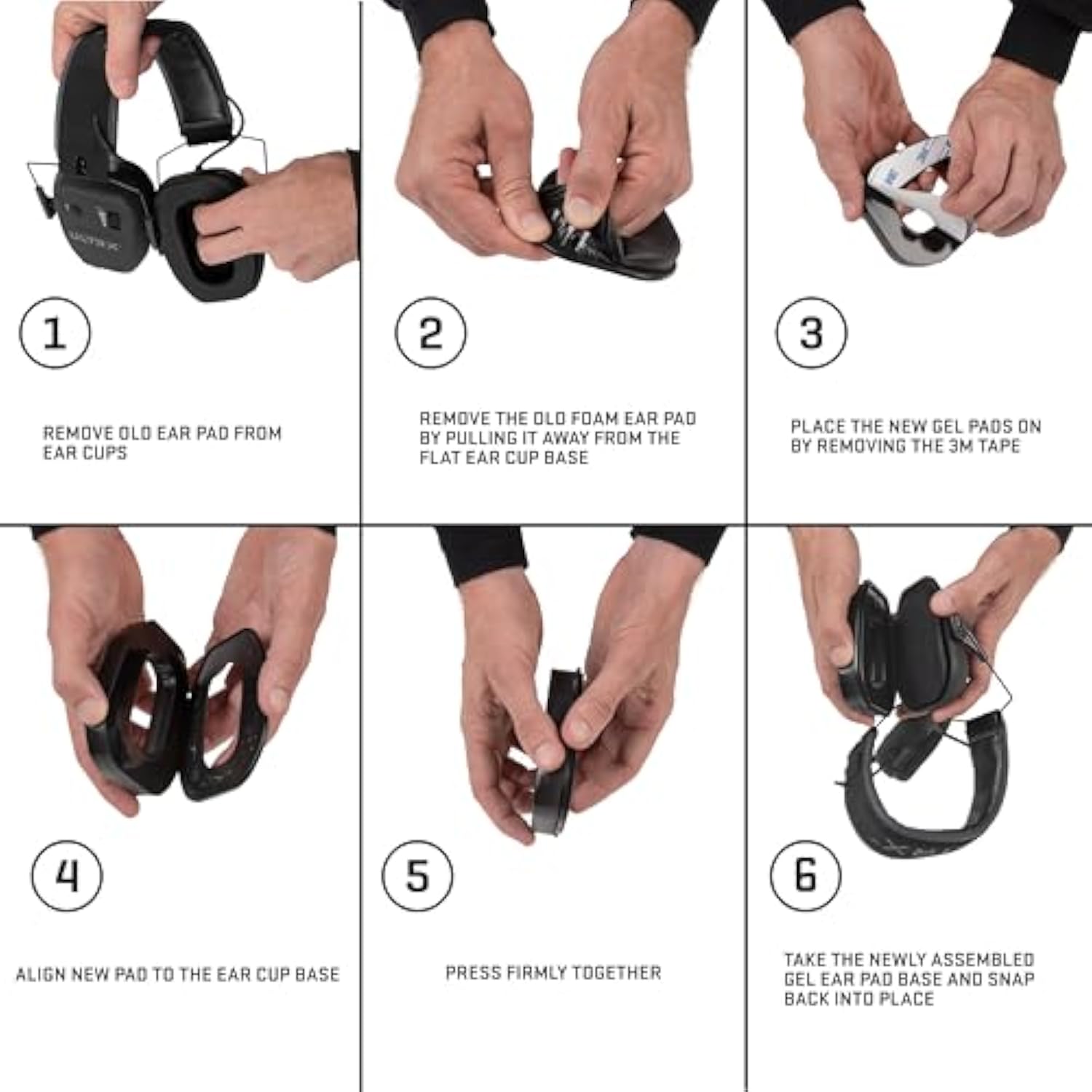 1

REMOVE OLD EAR PAD FROM EAR CUPS

2

REMOVE THE OLD FOAM EAR PAD BY PULLING IT AWAY FROM THE FLAT EAR CUP BASE

3

PLACE THE NEW GEL PADS ON BY REMOVING THE 3M TAPE

4

ALIGN NEW PAD TO THE EAR CUP BASE

5

PRESS FIRMLY TOGETHER

6

TAKE THE NEWLY ASSEMBLED GEL EAR PAD BASE AND SNAP BACK INTO PLACE