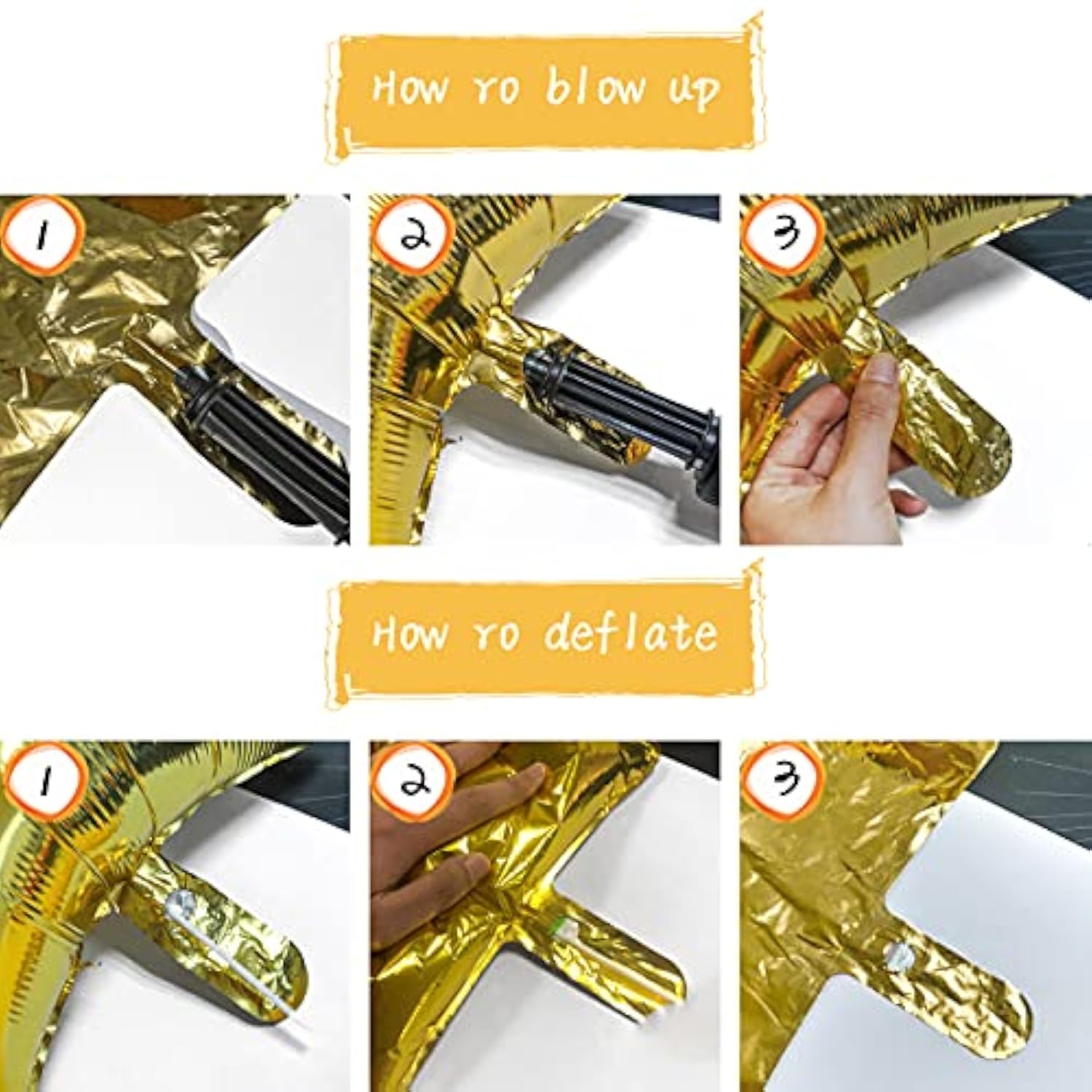 How ro blow up

1

2

3

How ro deflate

1

2

3