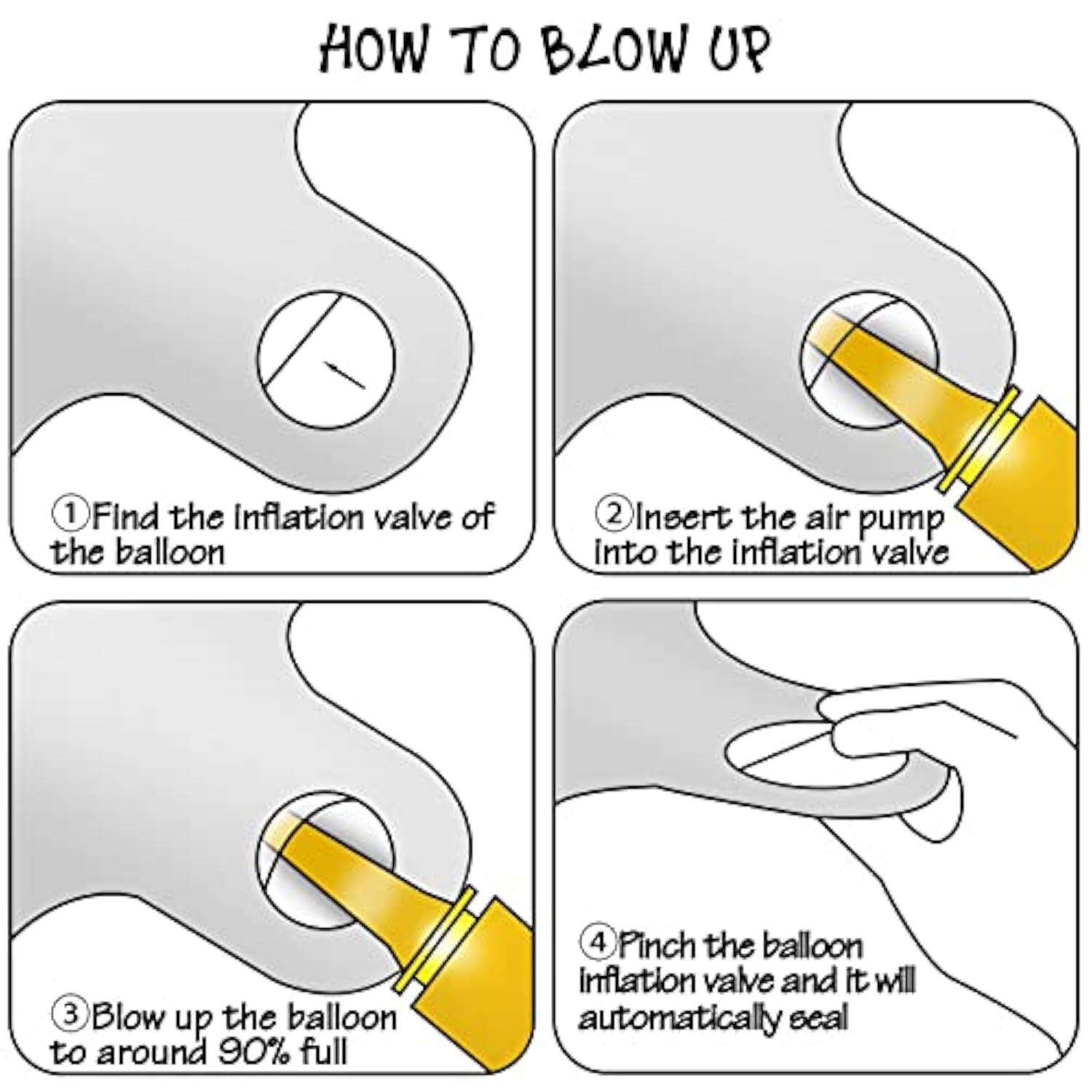 HOW TO BLOW UP

①Find the inflation valve of the balloon

②Insert the air pump into the inflation valve

③Blow up the balloon to around 90% full

④Pinch the balloon inflation valve and it will automatically seal