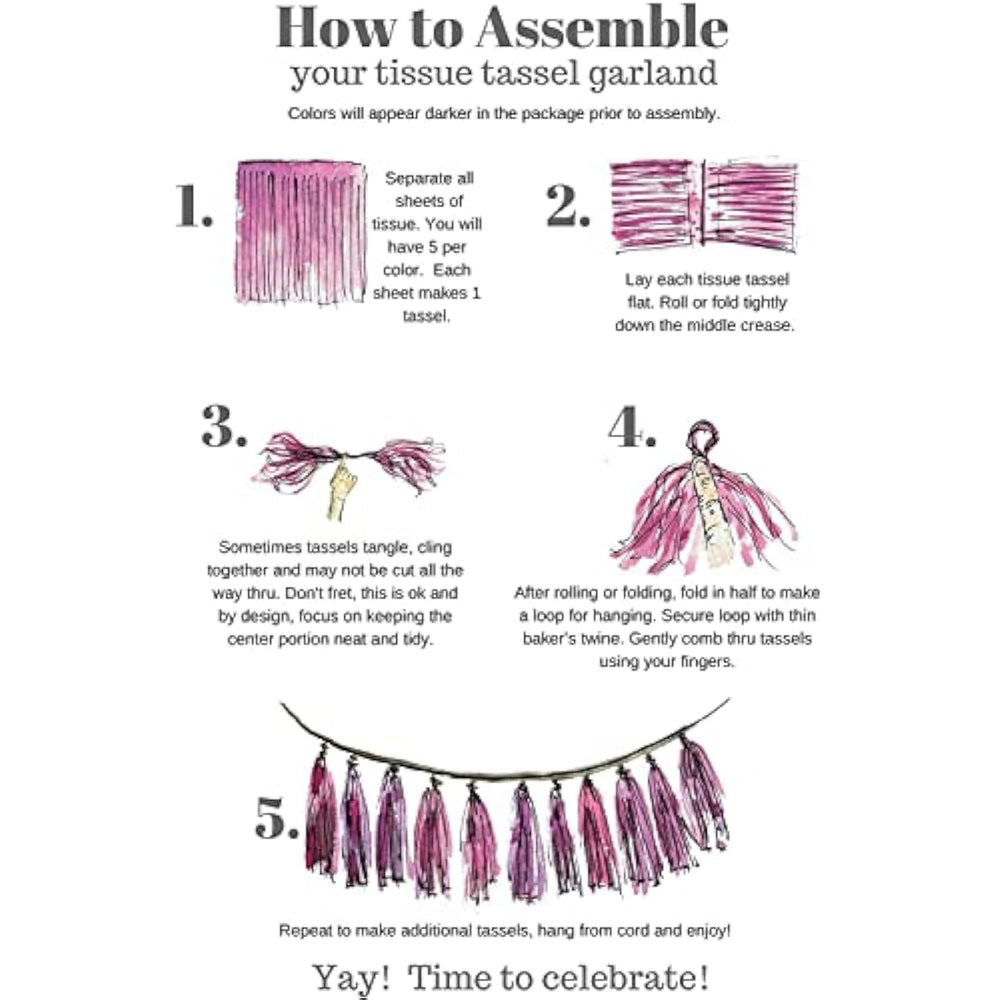 How to Assemble
your tissue tassel garland

Colors will appear darker in the package prior to assembly.

1.

Separate all sheets of tissue. You will have 5 per color. Each sheet makes 1 tassel.

2.

Lay each tissue tassel flat. Roll or fold tightly down the middle crease.

3.

Sometimes tassels tangle, cling together and may not be cut all the way thru. Don't fret, this is ok and by design, focus on keeping the center portion neat and tidy.

4.

After rolling or folding, fold in half to make a loop for hanging. Secure loop with thin baker's twine. Gently comb thru tassels using your fingers.

5.

Repeat to make additional tassels, hang from cord and enjoy!

Yay! Time to celebrate!