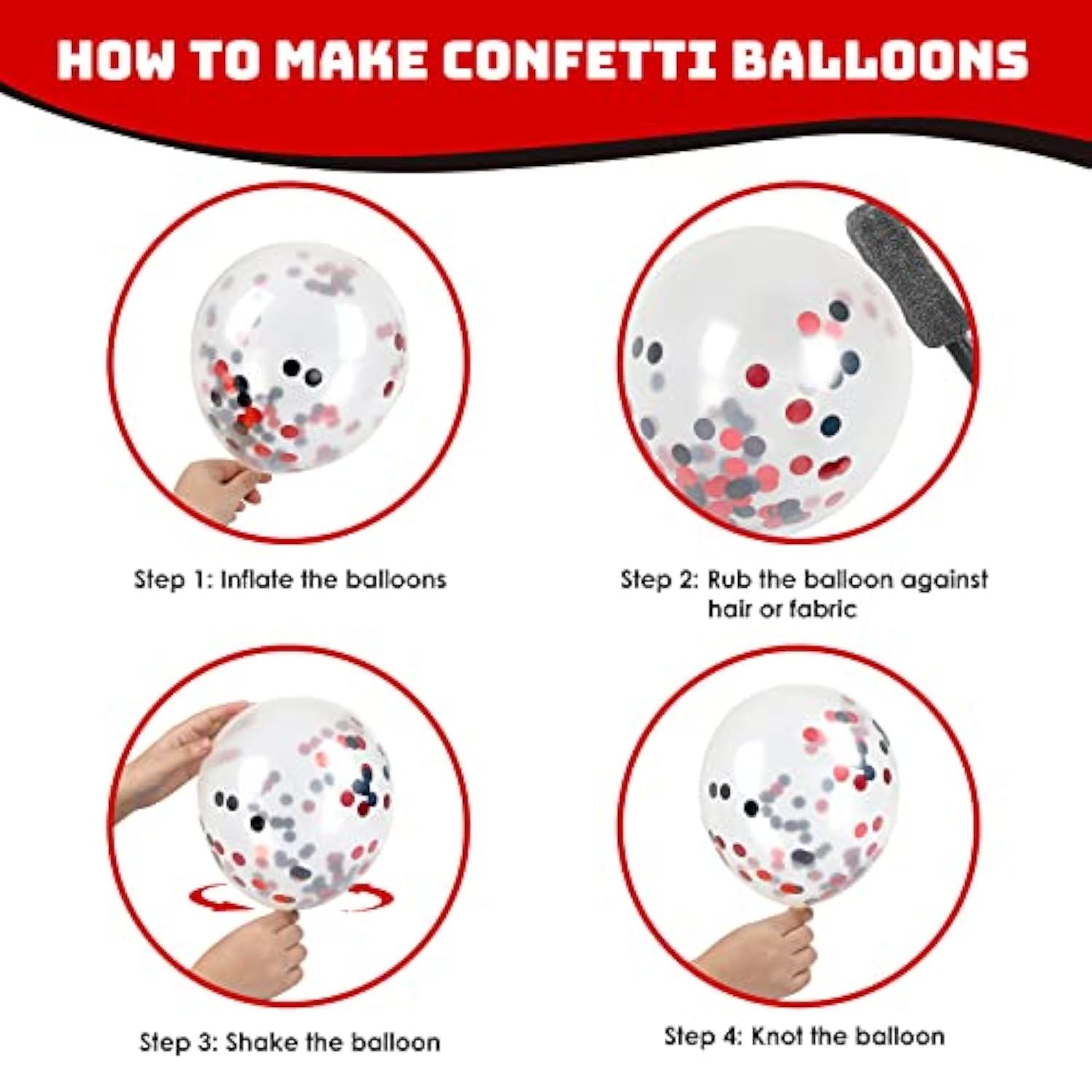 HOW TO MAKE CONFETTI BALLOONS

Step 1: Inflate the balloons

Step 2: Rub the balloon against hair or fabric

Step 3: Shake the balloon

Step 4: Knot the balloon